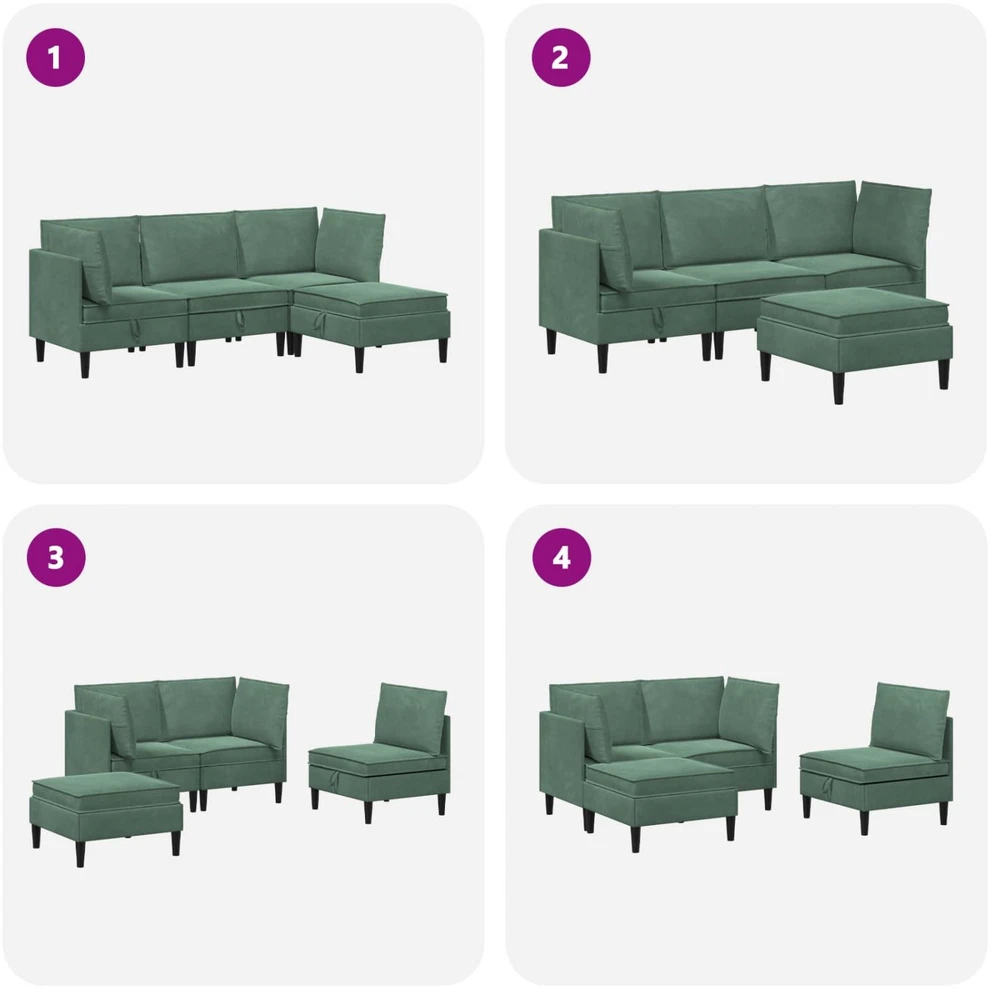 1

2

3

4