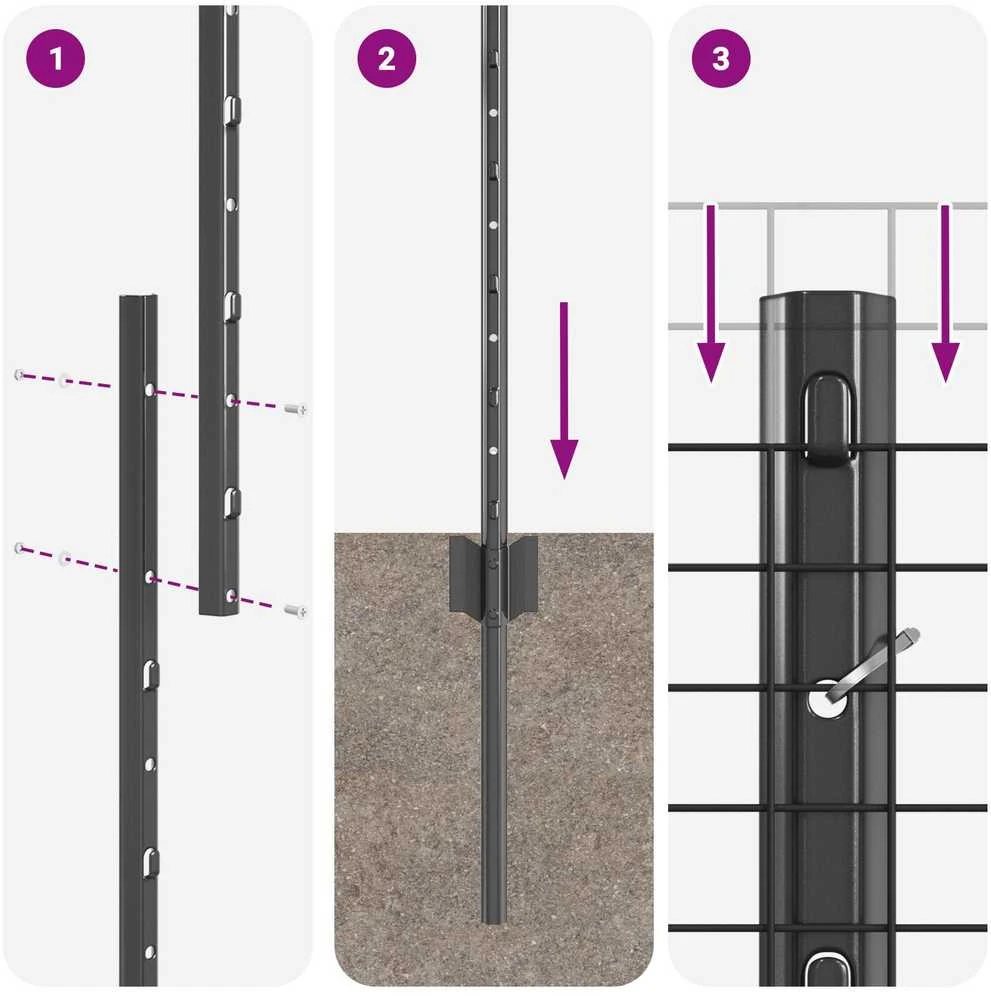 1

2

3