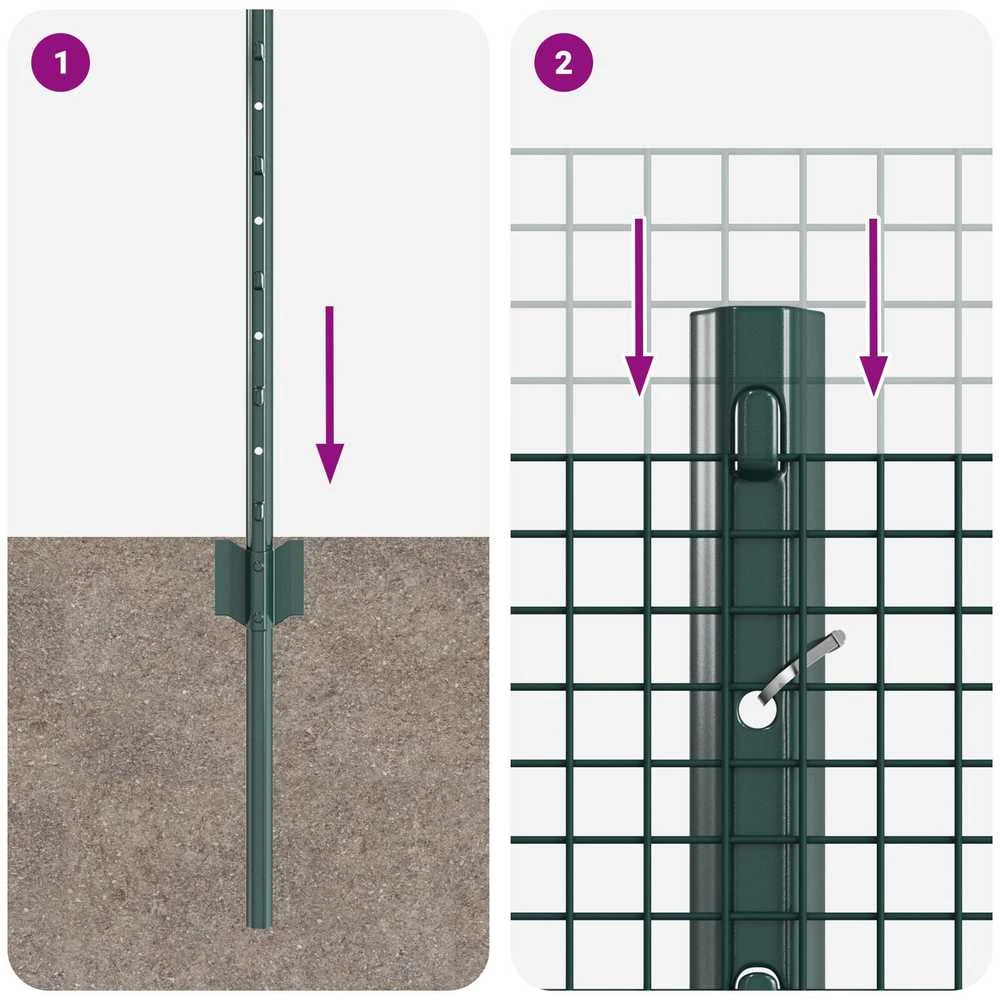 1

2