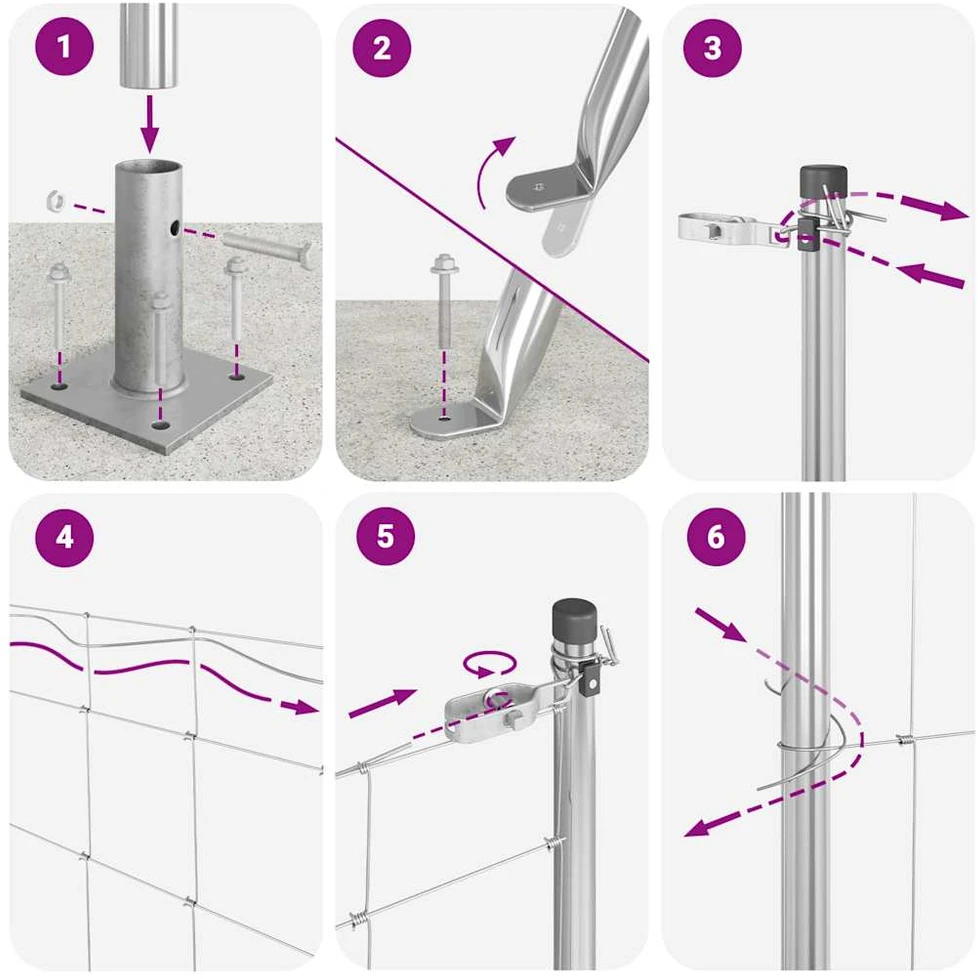 1

2

3

4

5

6