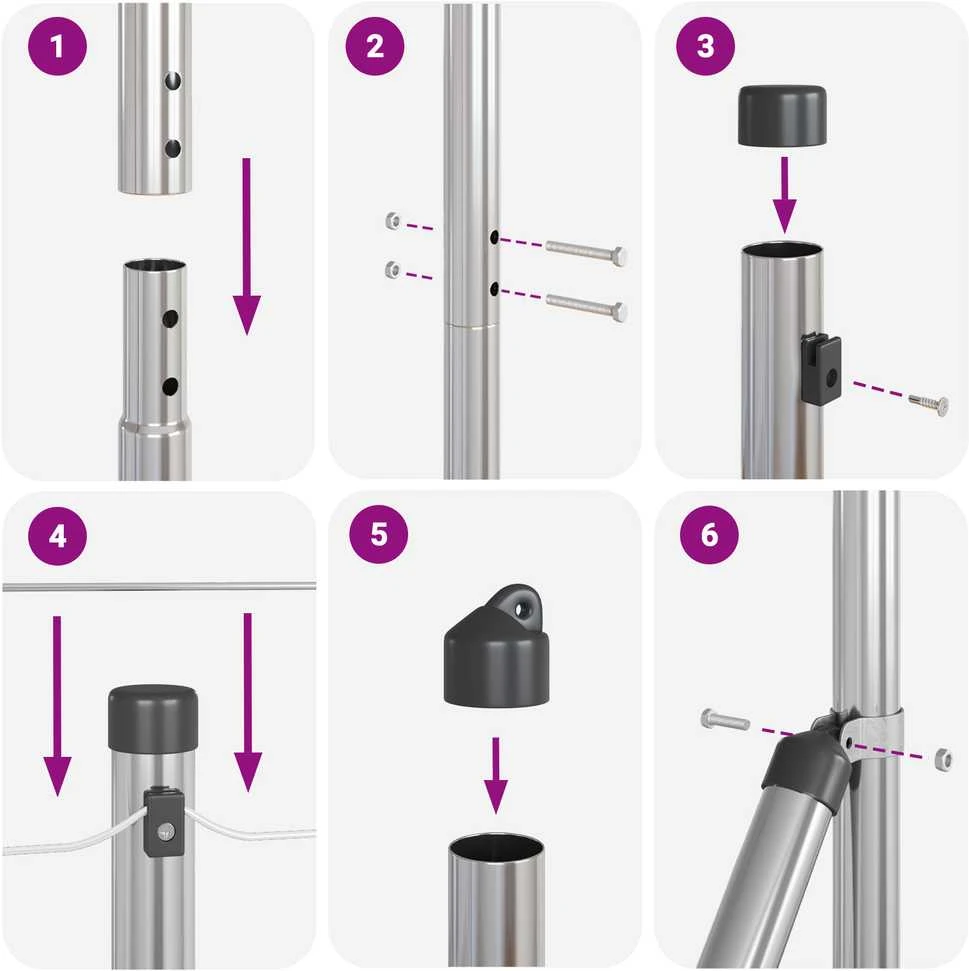 1

2

3

4

5

6