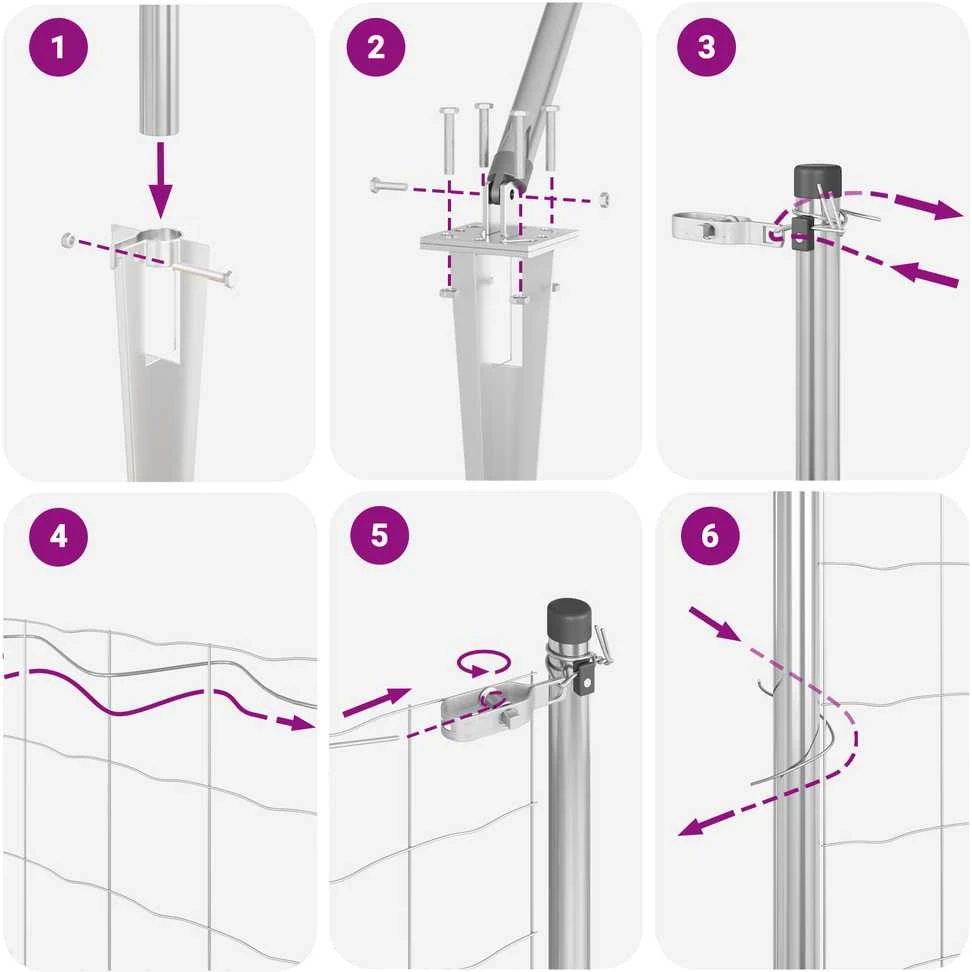 1

2

3

4

5

6