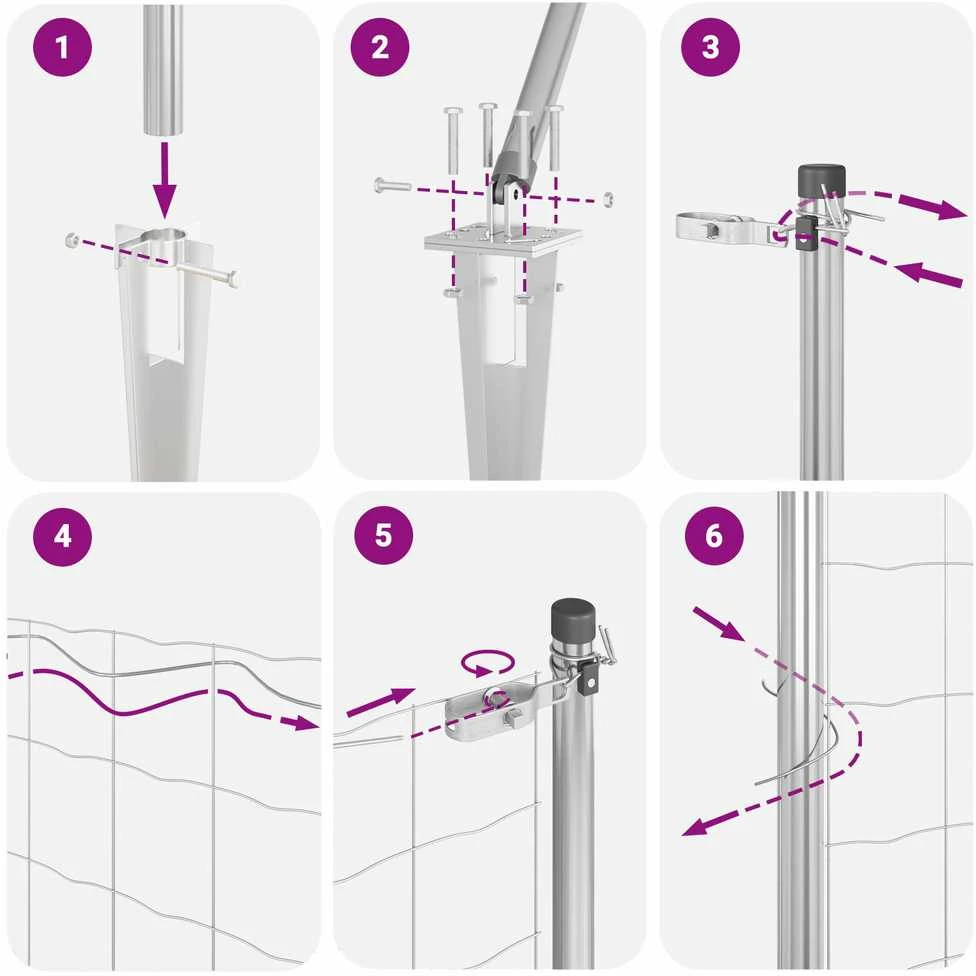 1

2

3

4

5

6