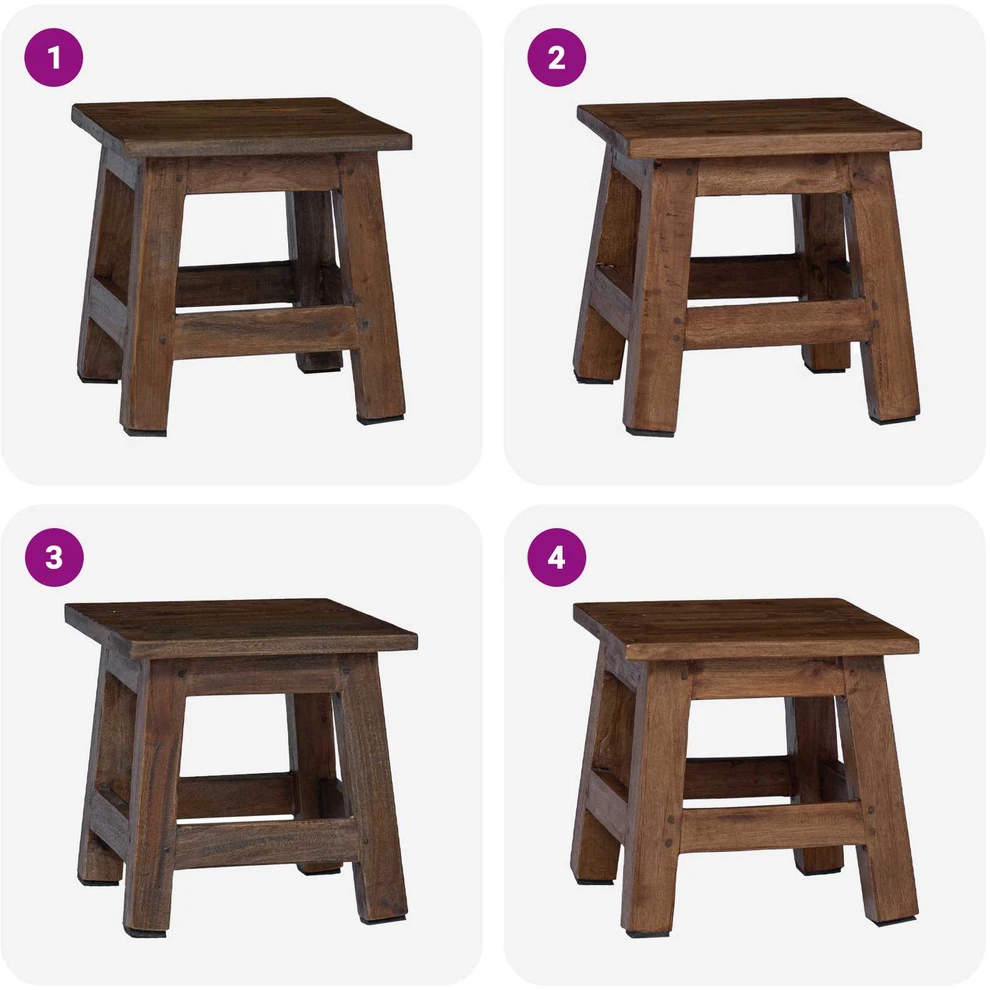 1

2

3

4