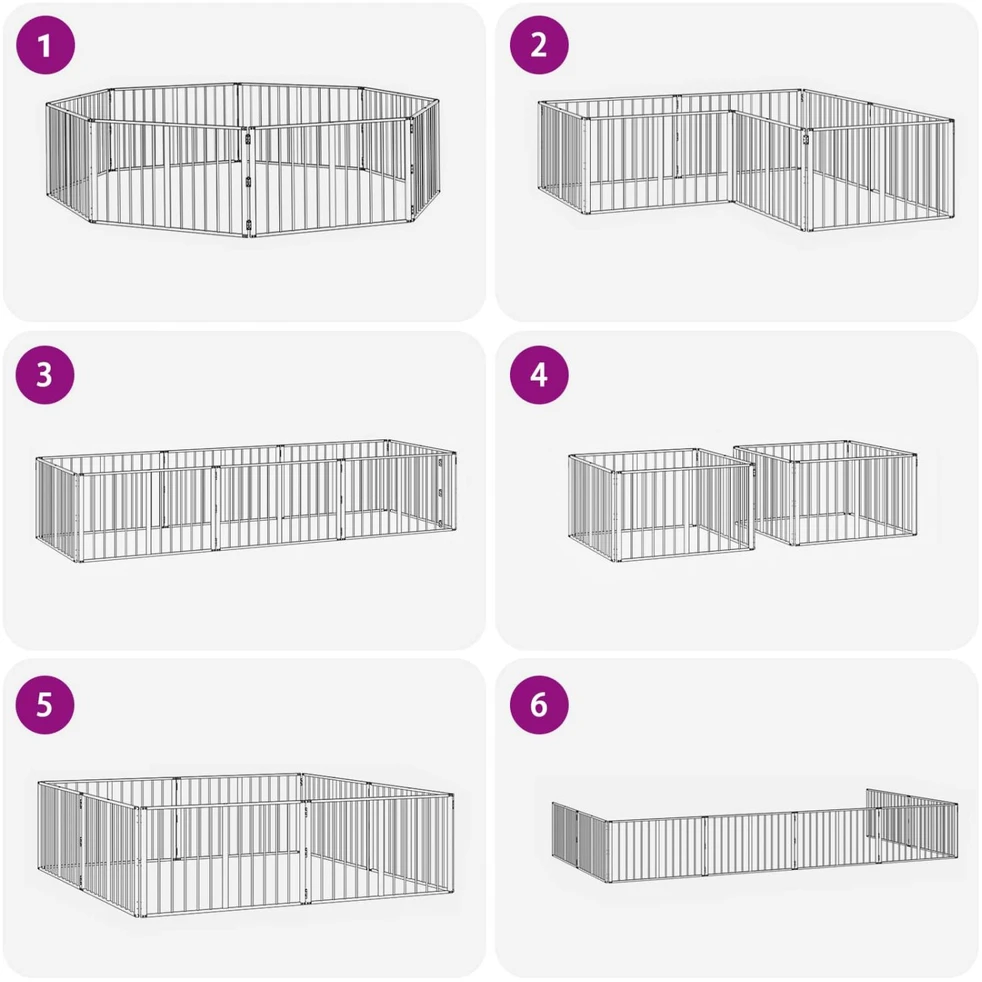 1
2
3
4
5
6