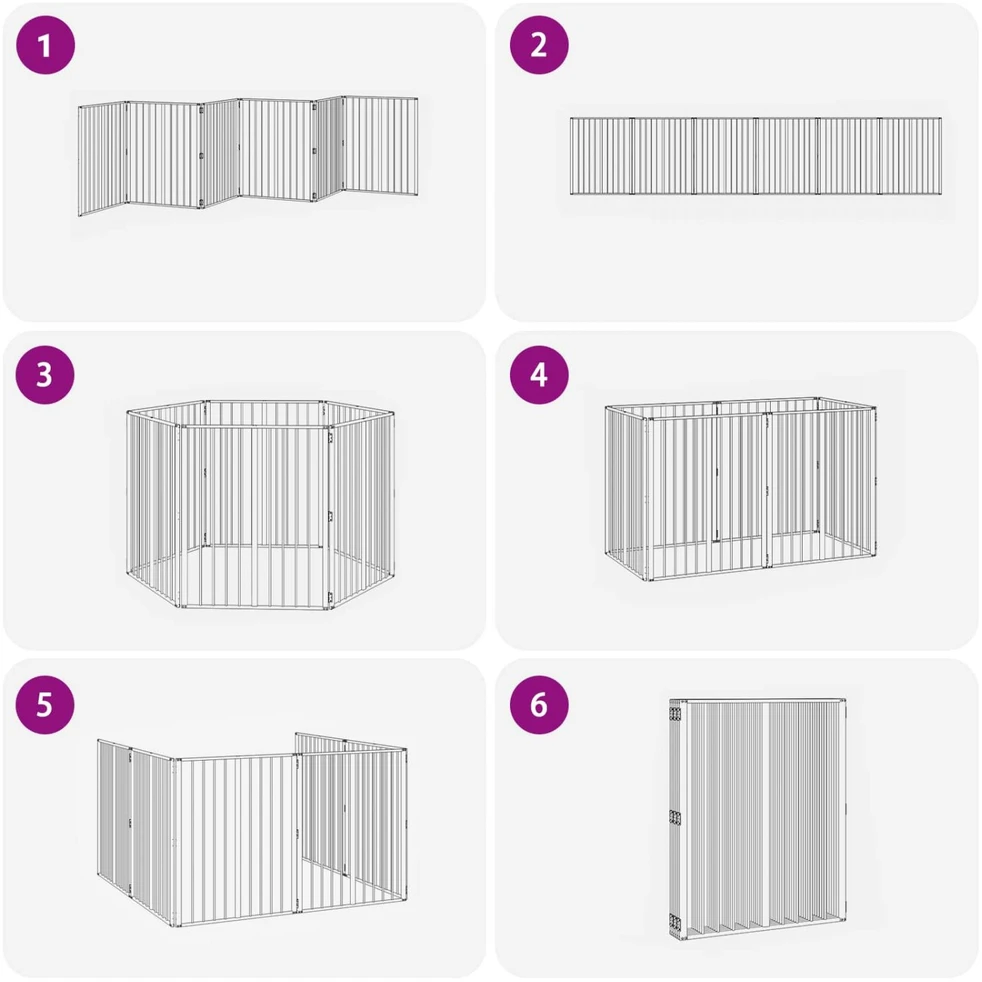 1

2

3

4

5

6