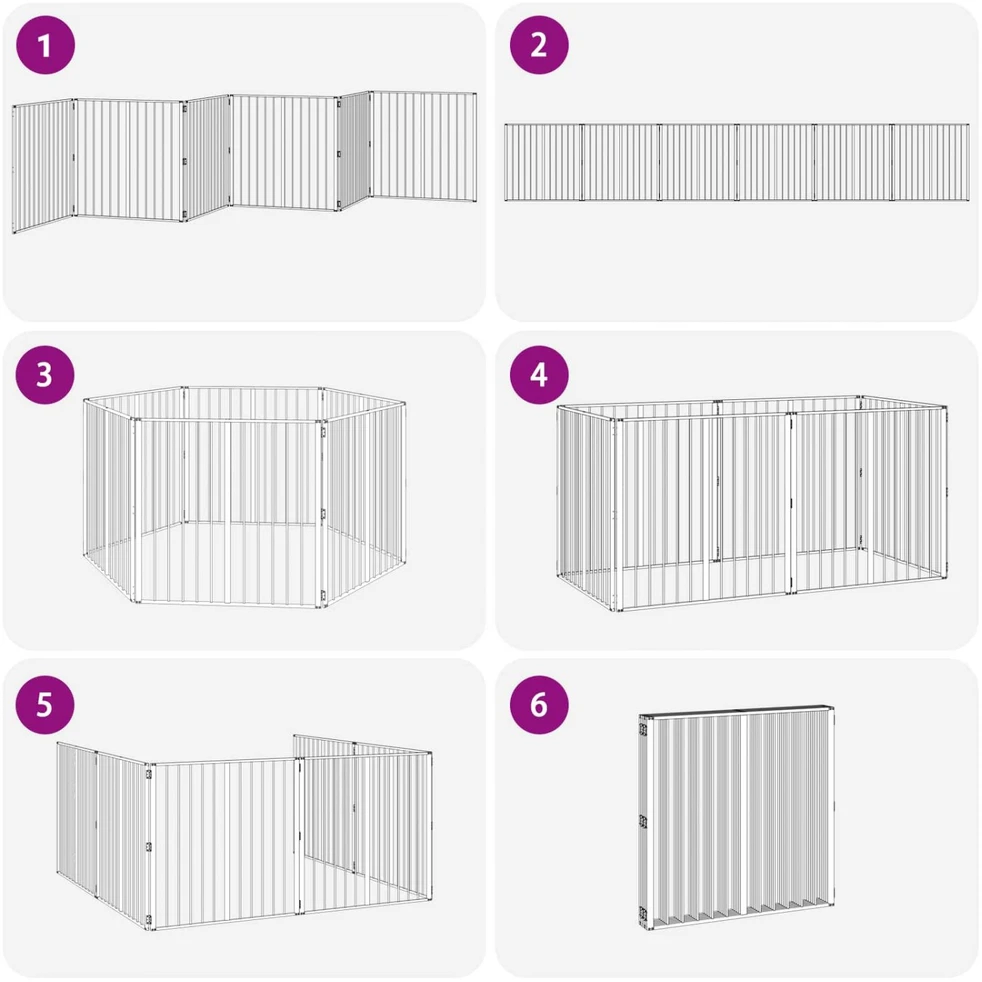 1

2

3

4

5

6