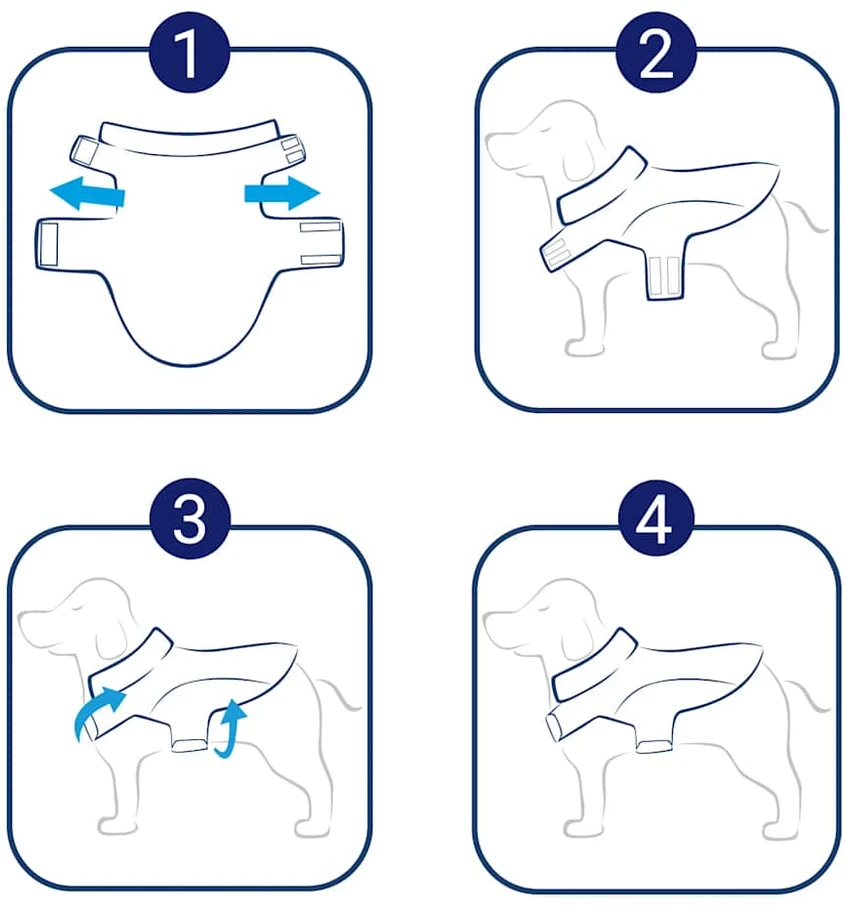 1

2

3

4