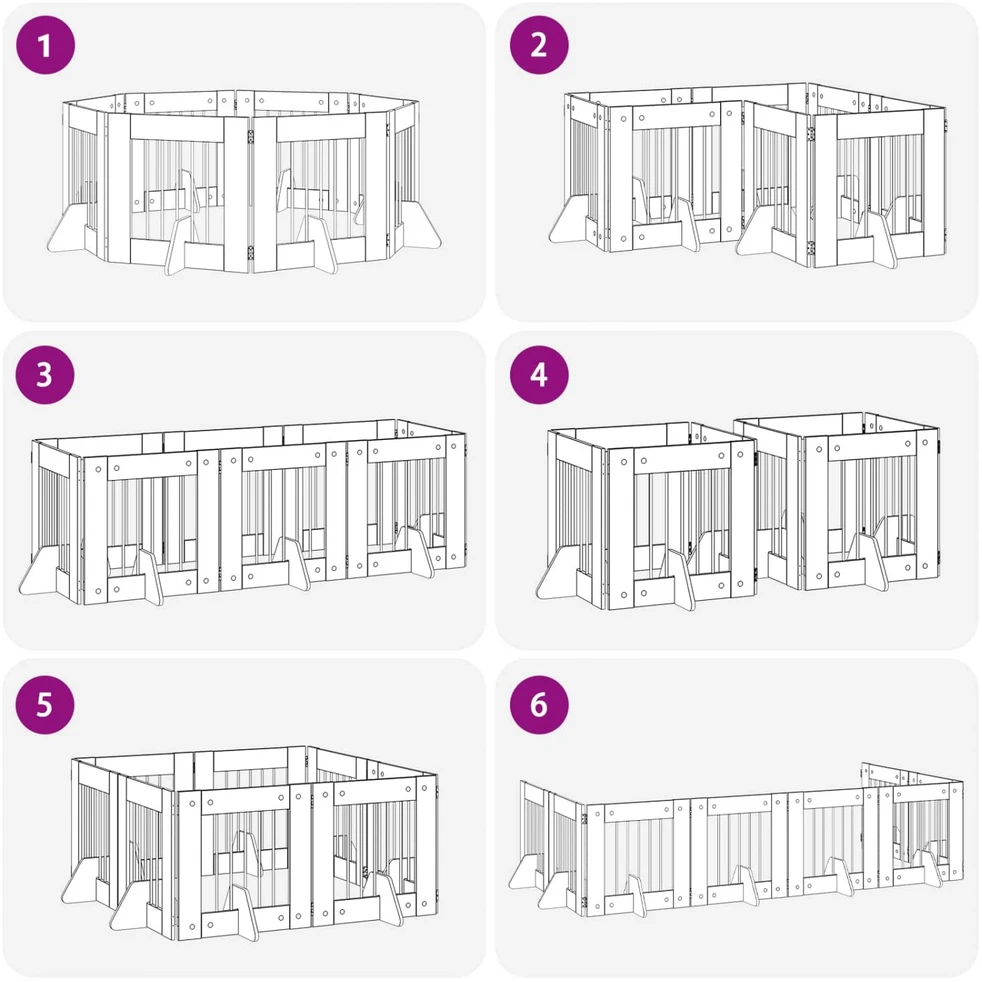 1

2

3

4

5

6