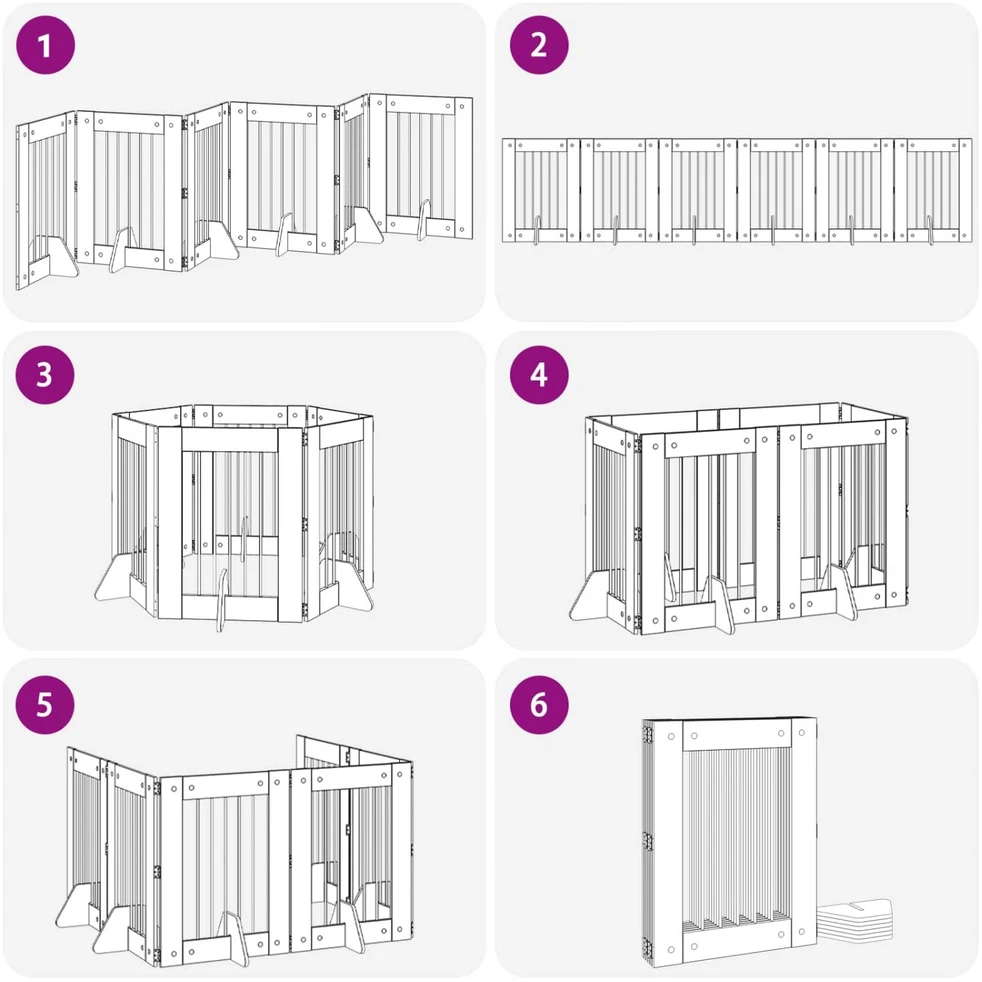 1

2

3

4

5

6