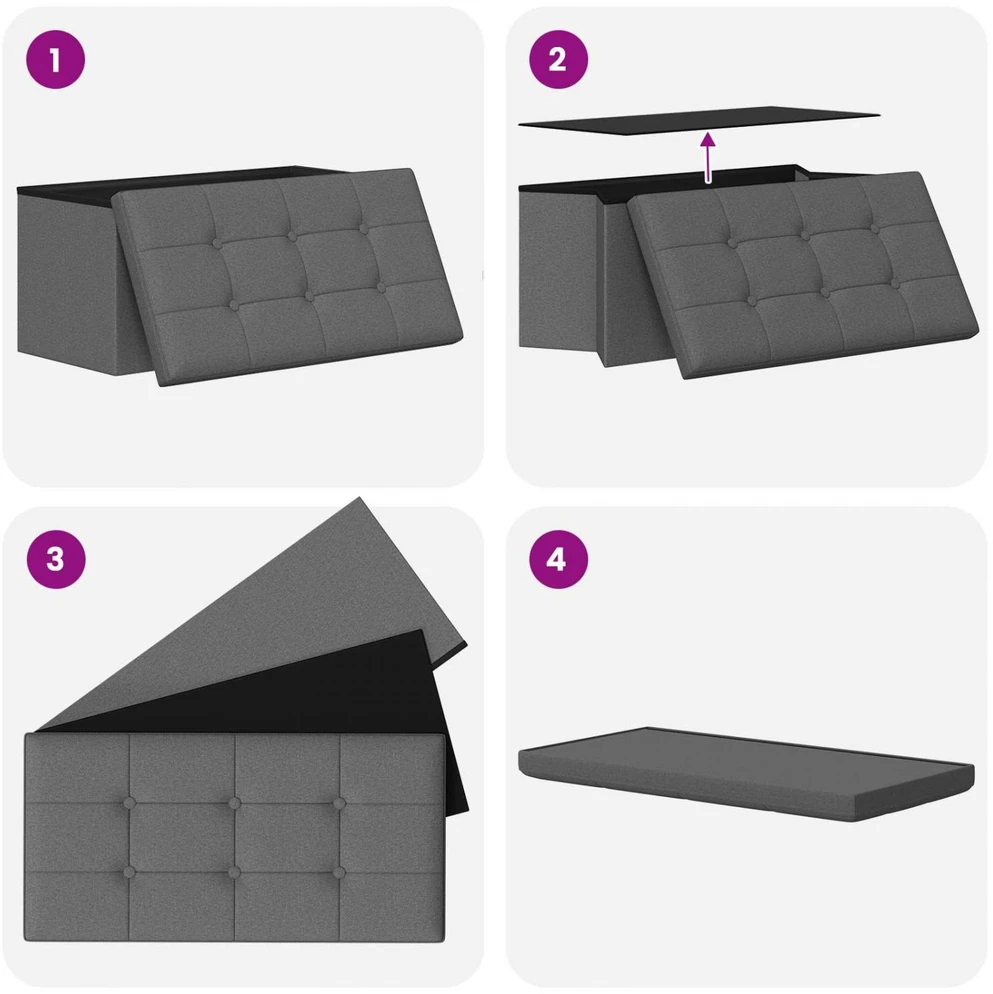 1

2

3

4