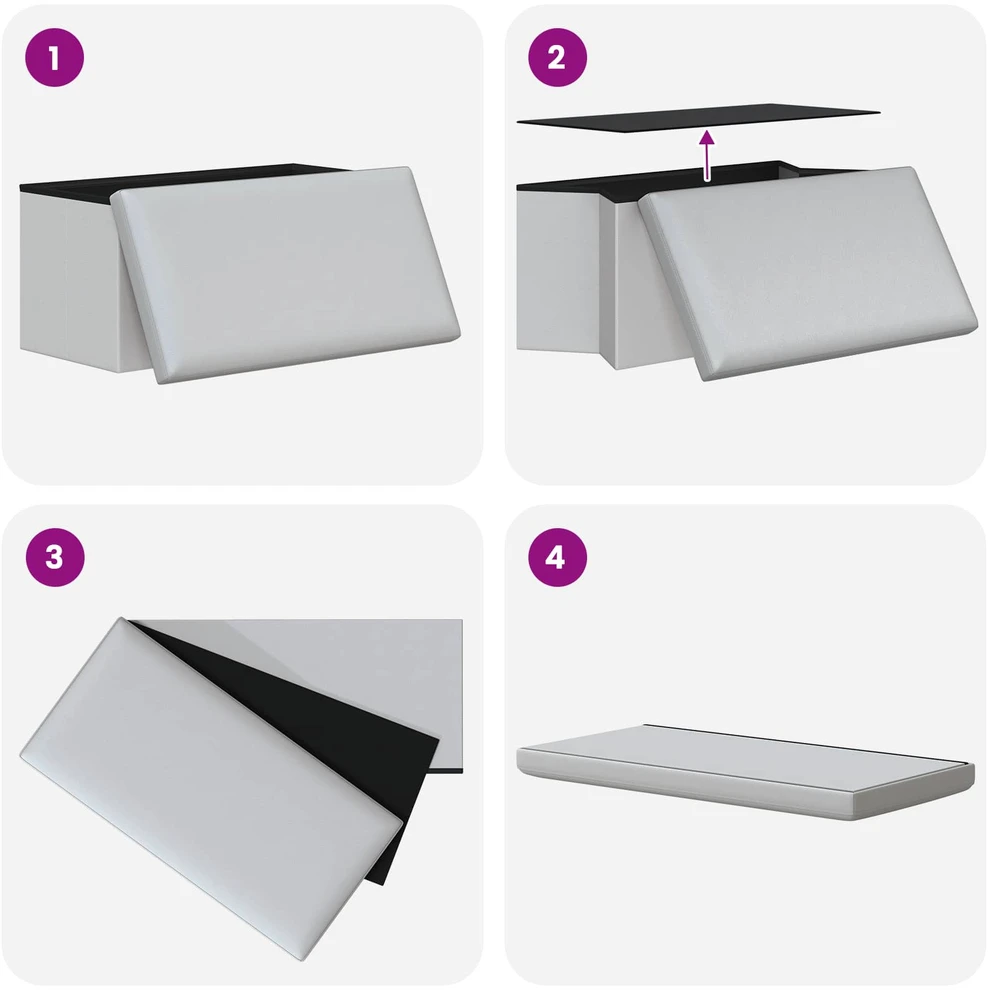 1

2

3

4