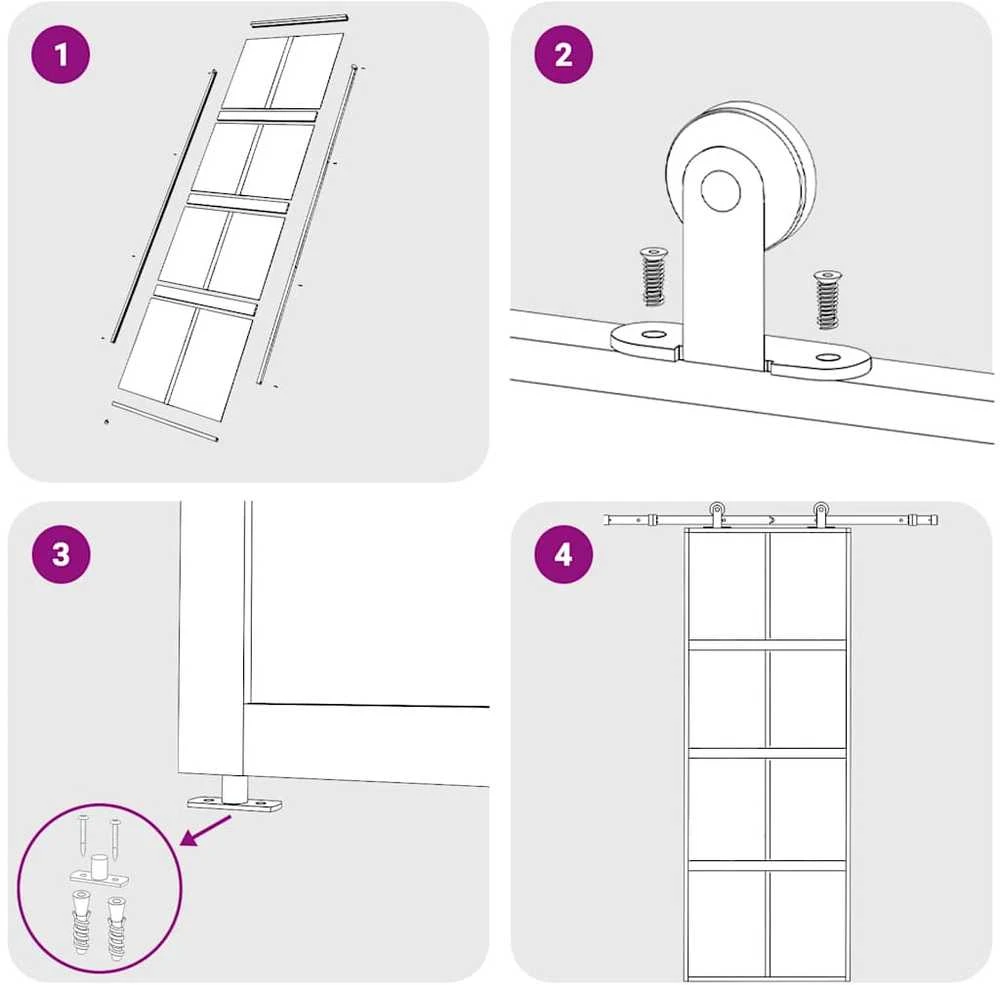 1

2

3

4