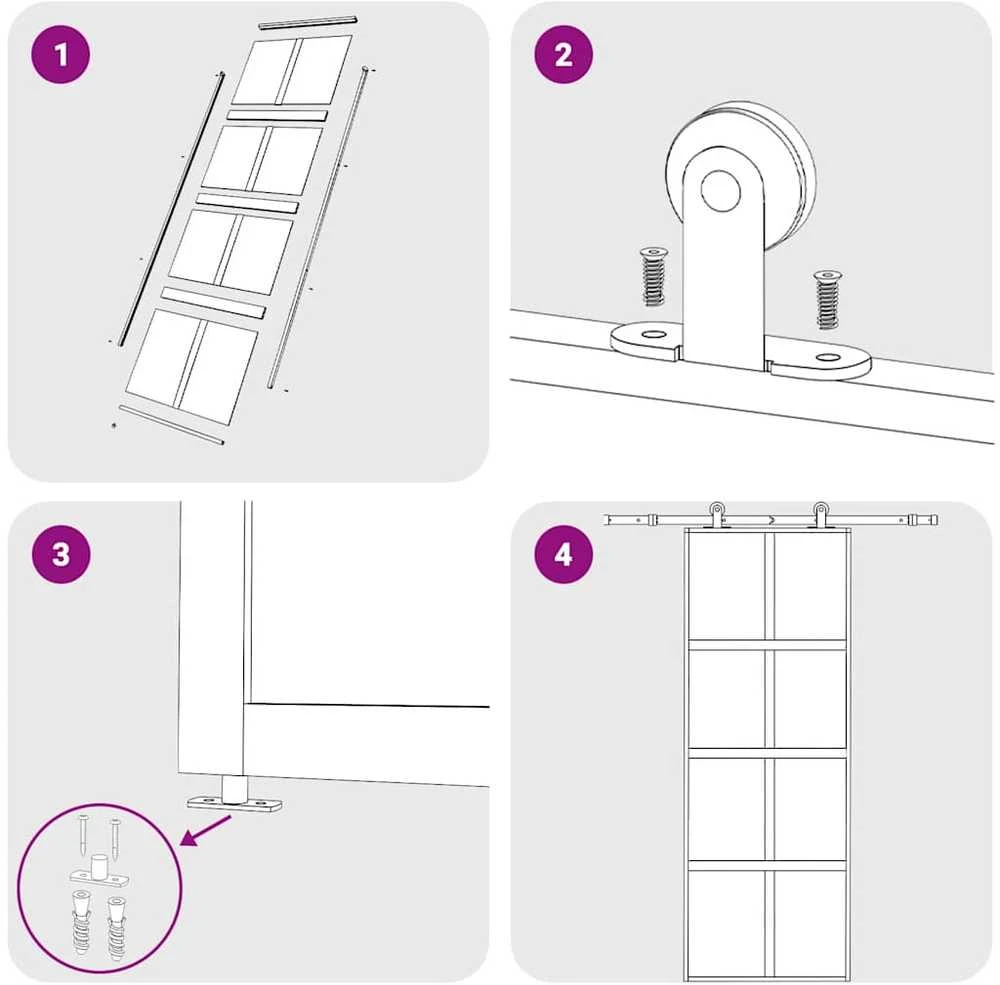 1

2

3

4