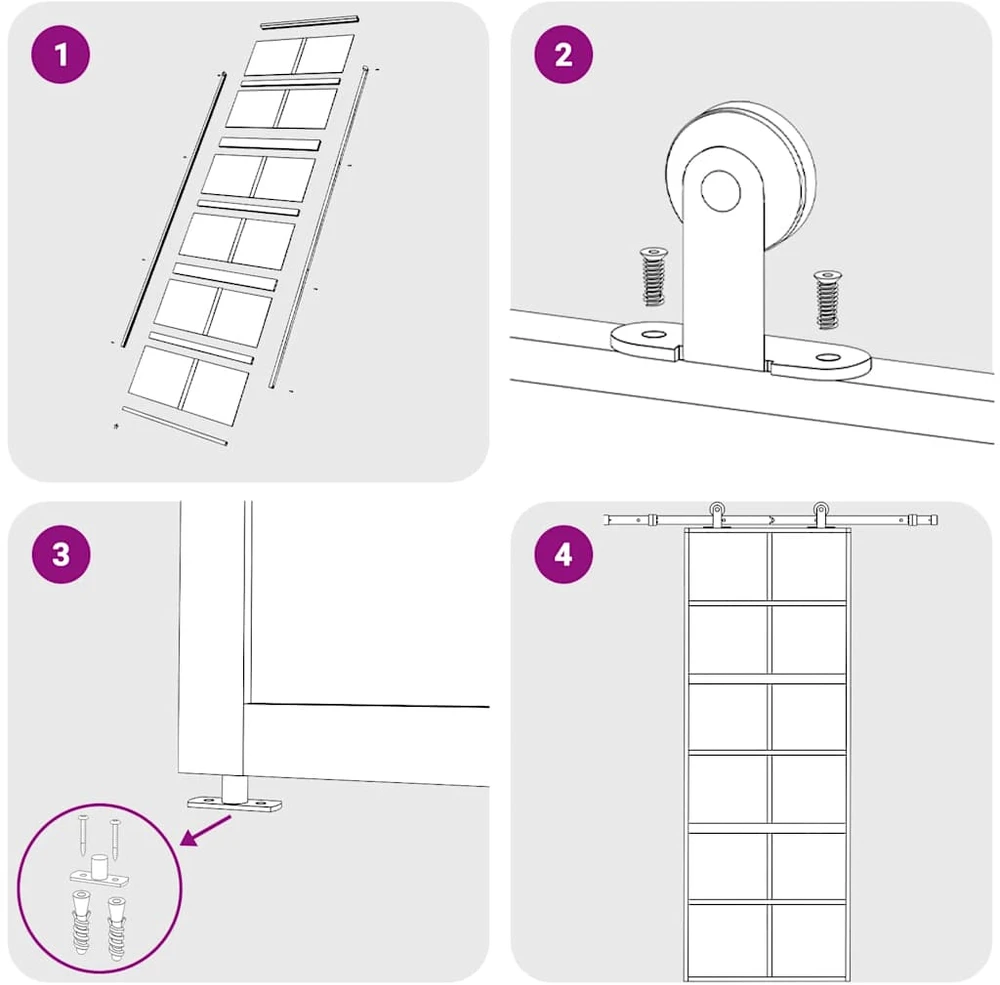 1

2

3

4