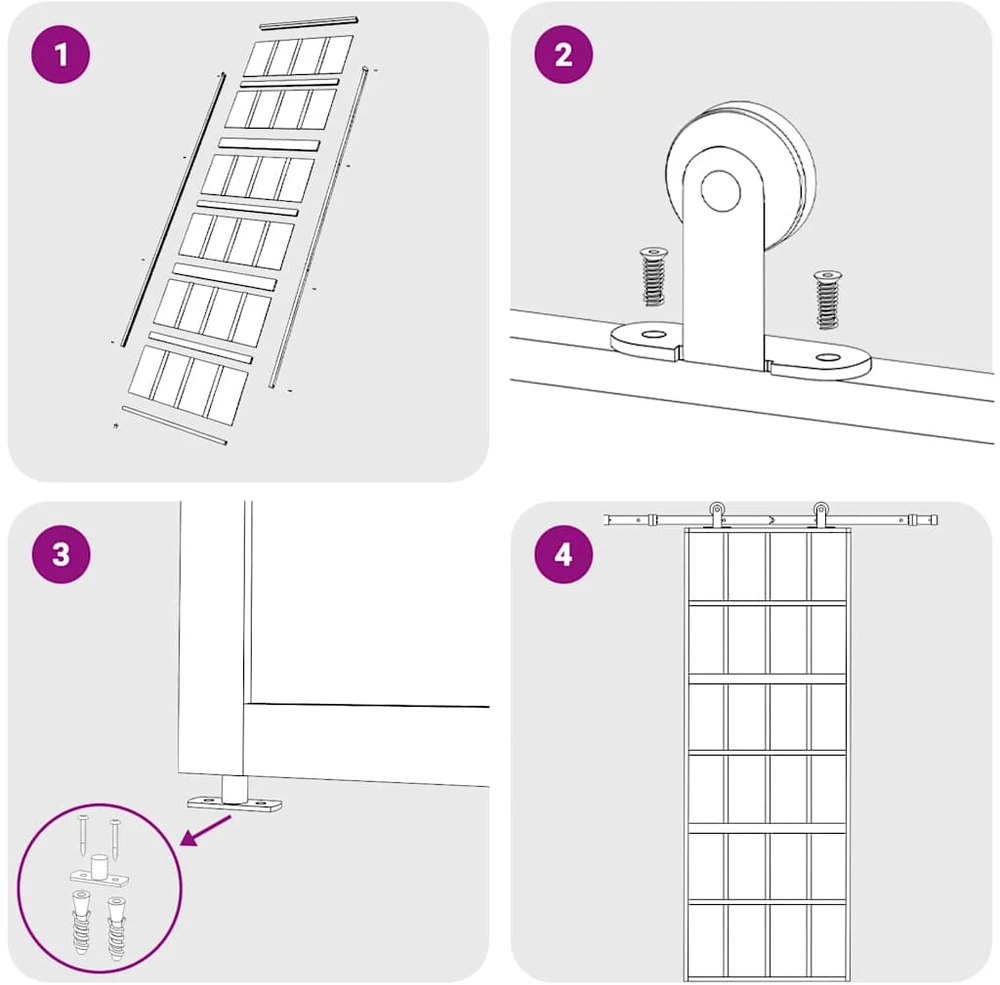 1

2

3

4