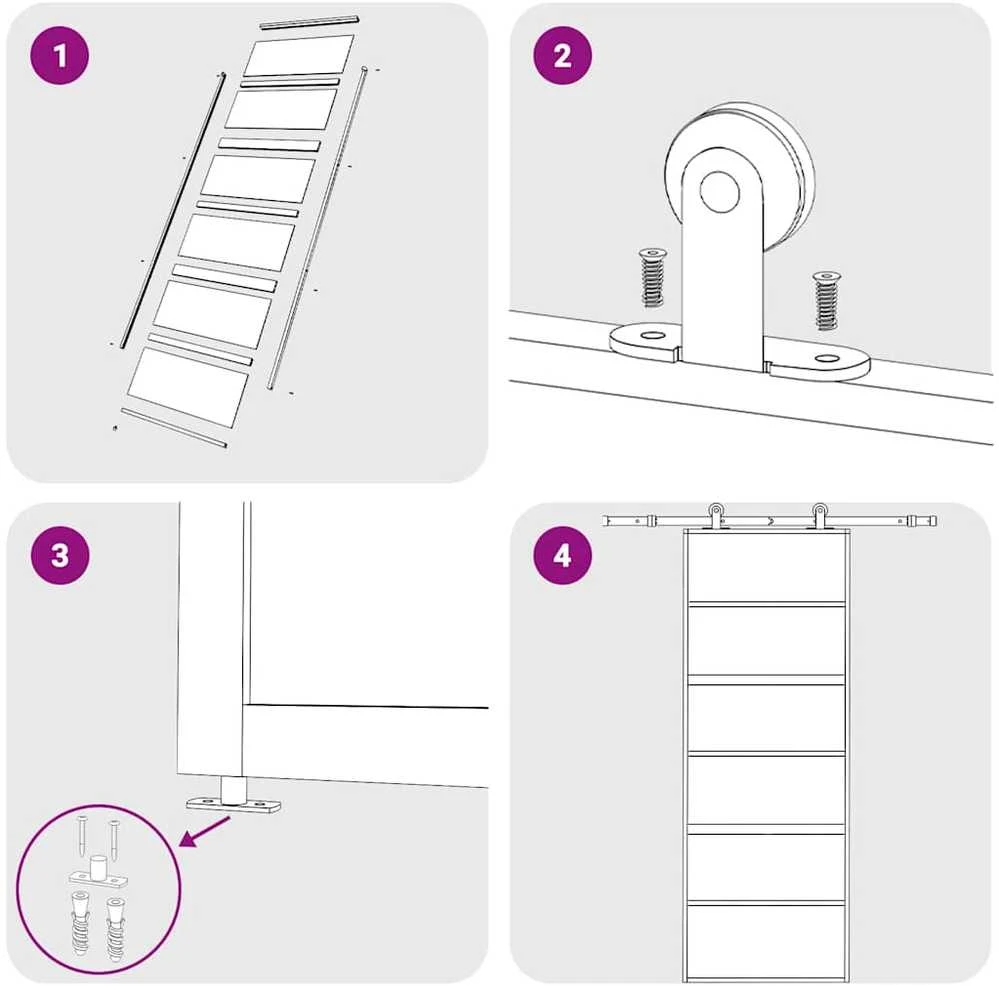 1

2

3

4