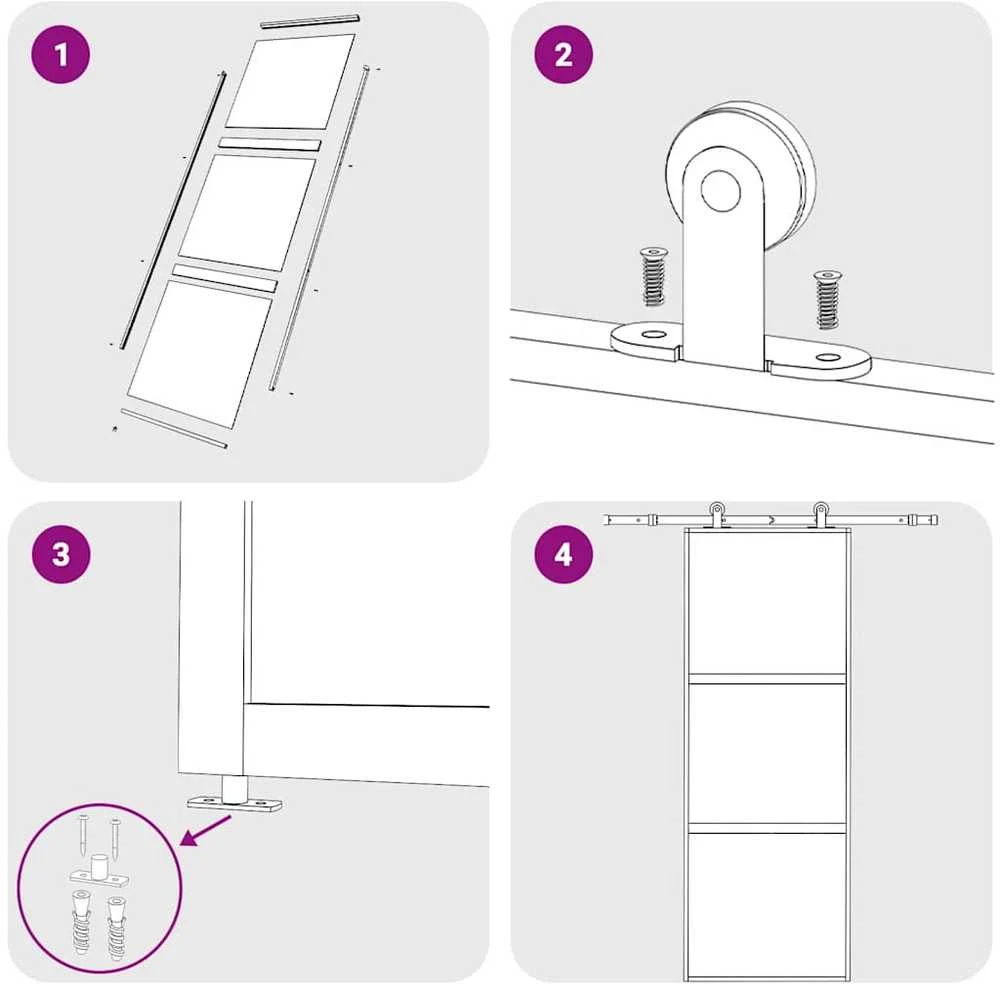 1

2

3

4