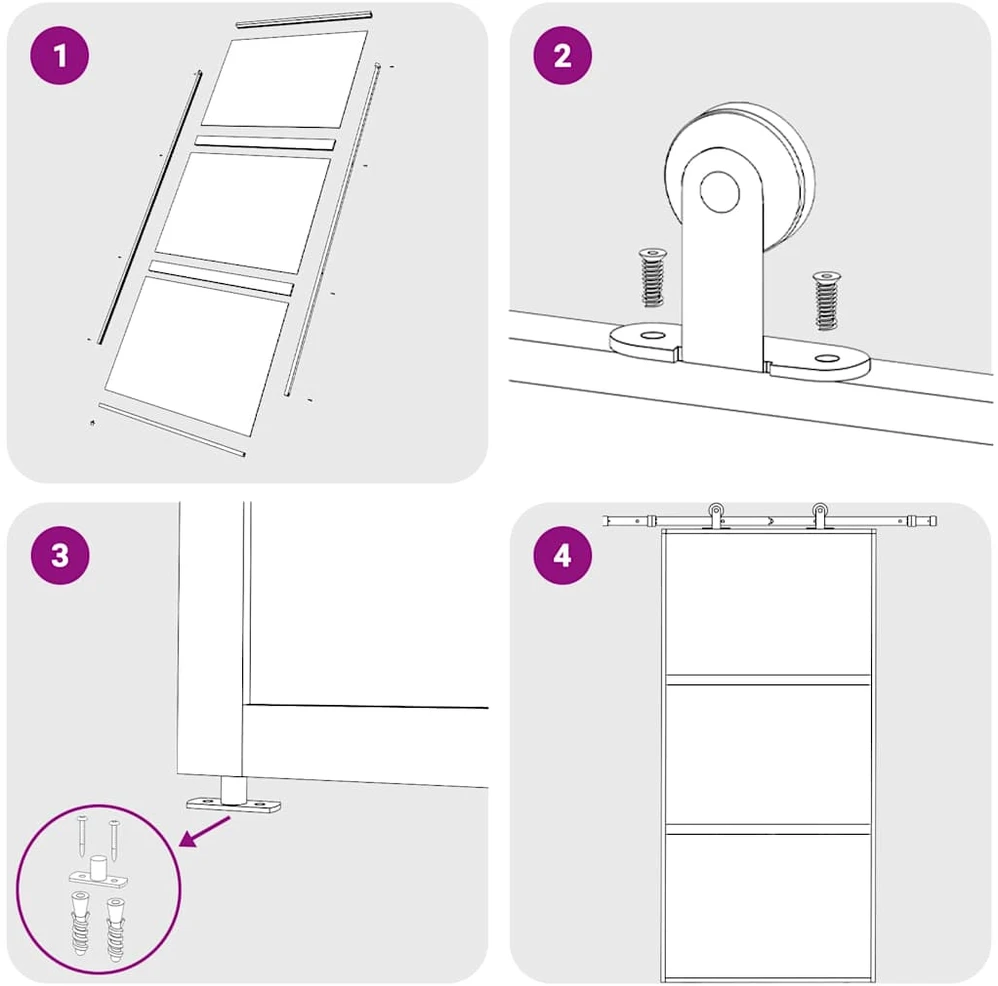 1

2

3

4