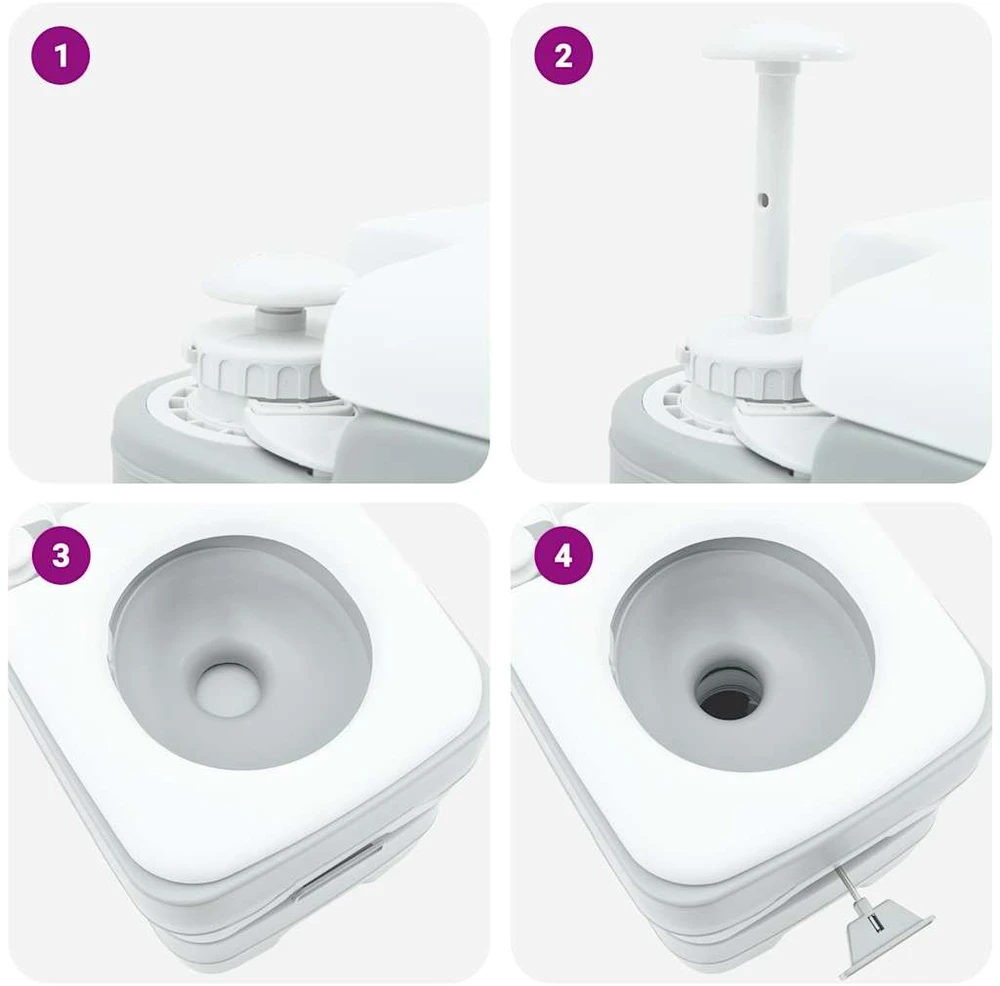 1

2

3

4