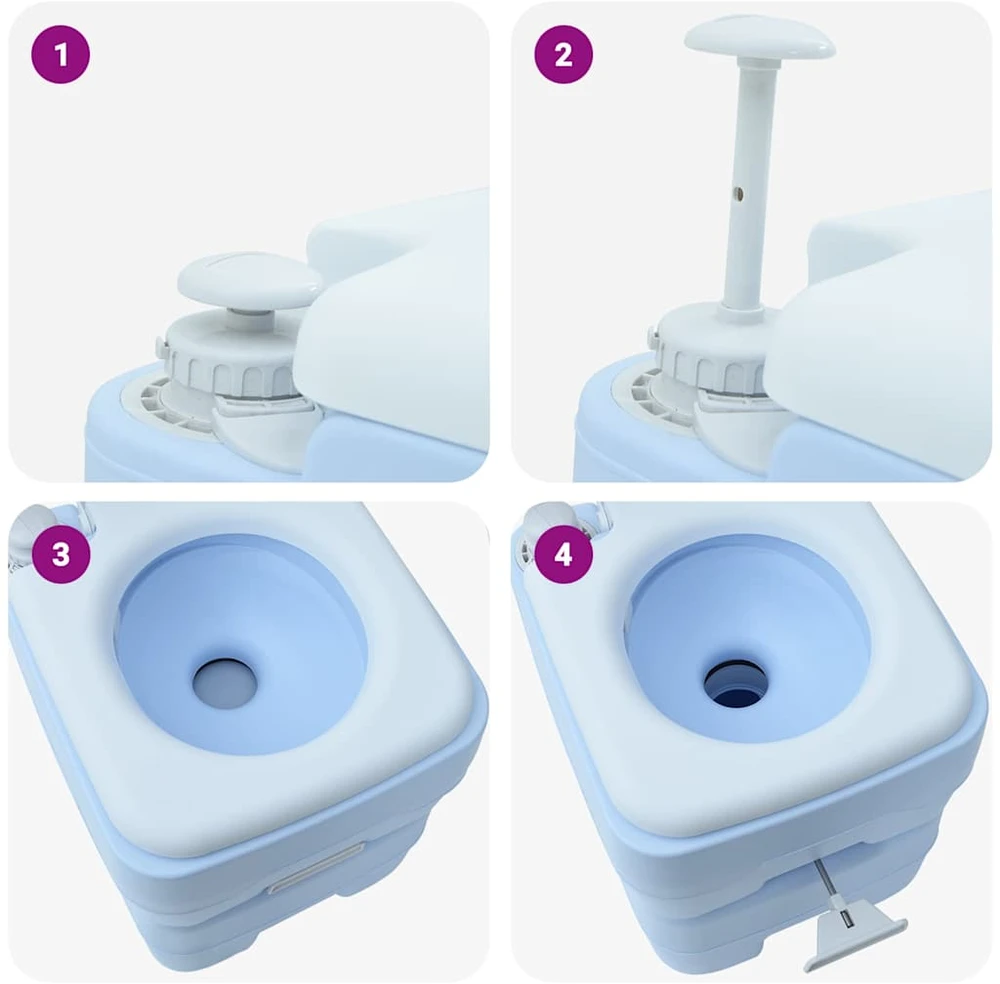 1

2

3

4