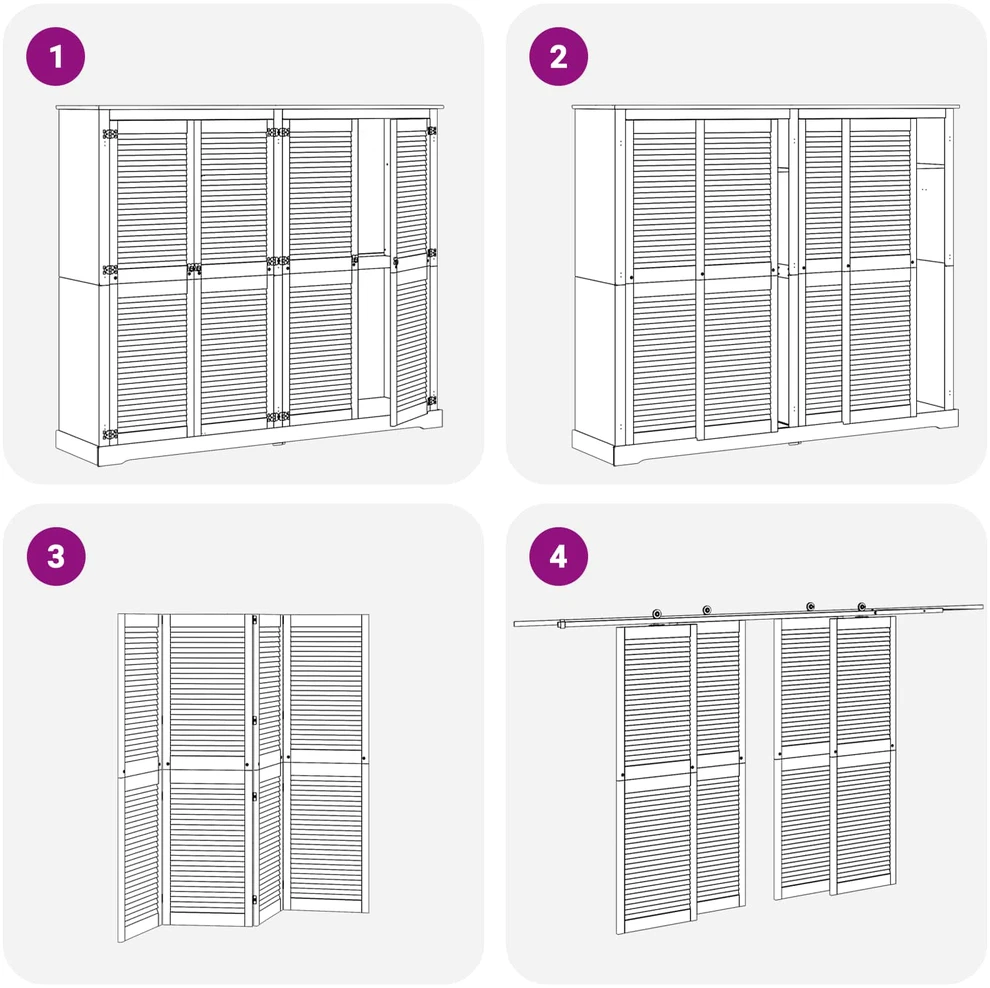 1

2

3

4