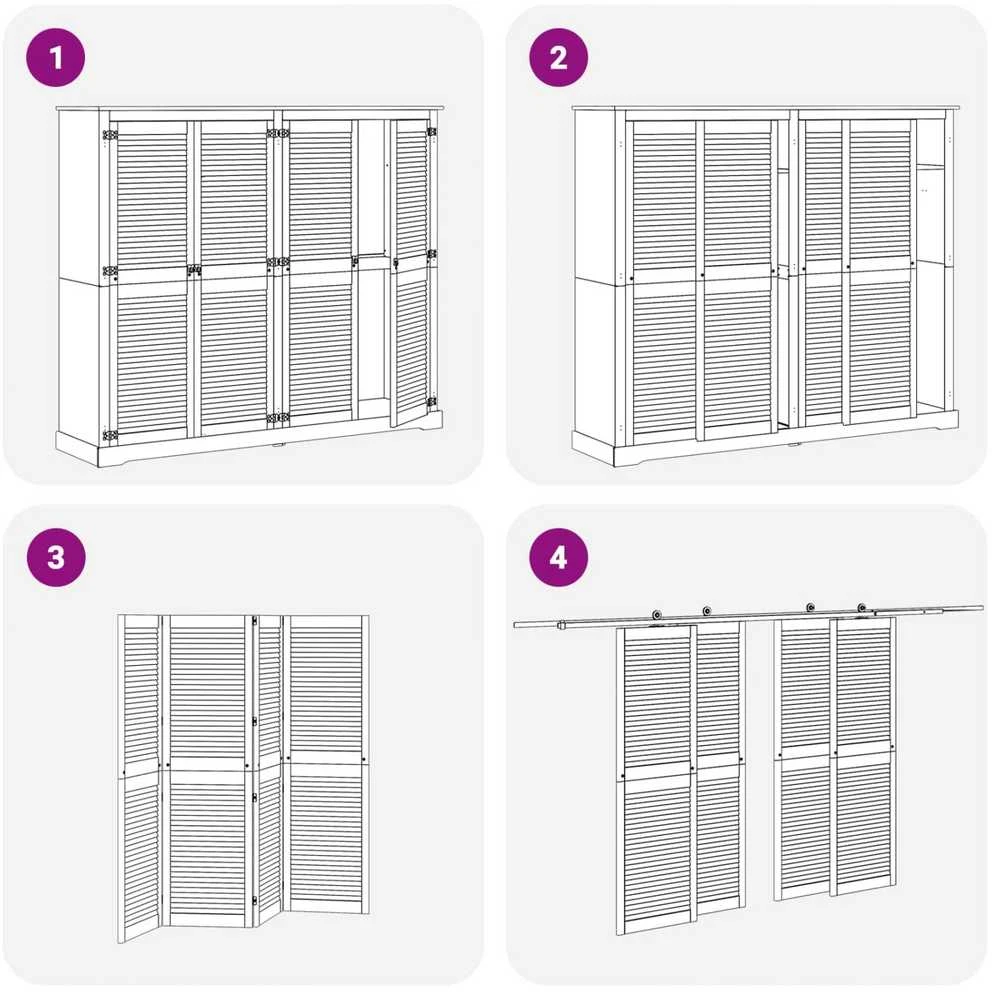 1

2

3

4