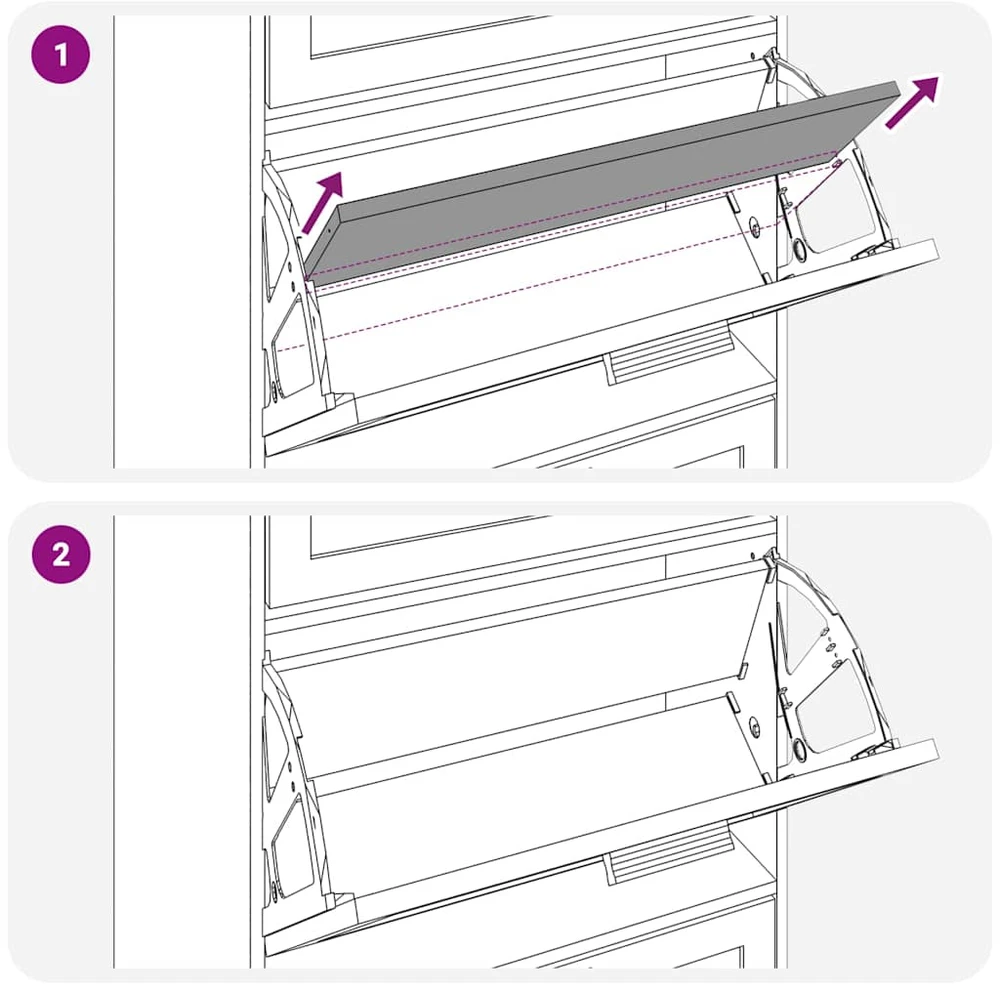 1

2