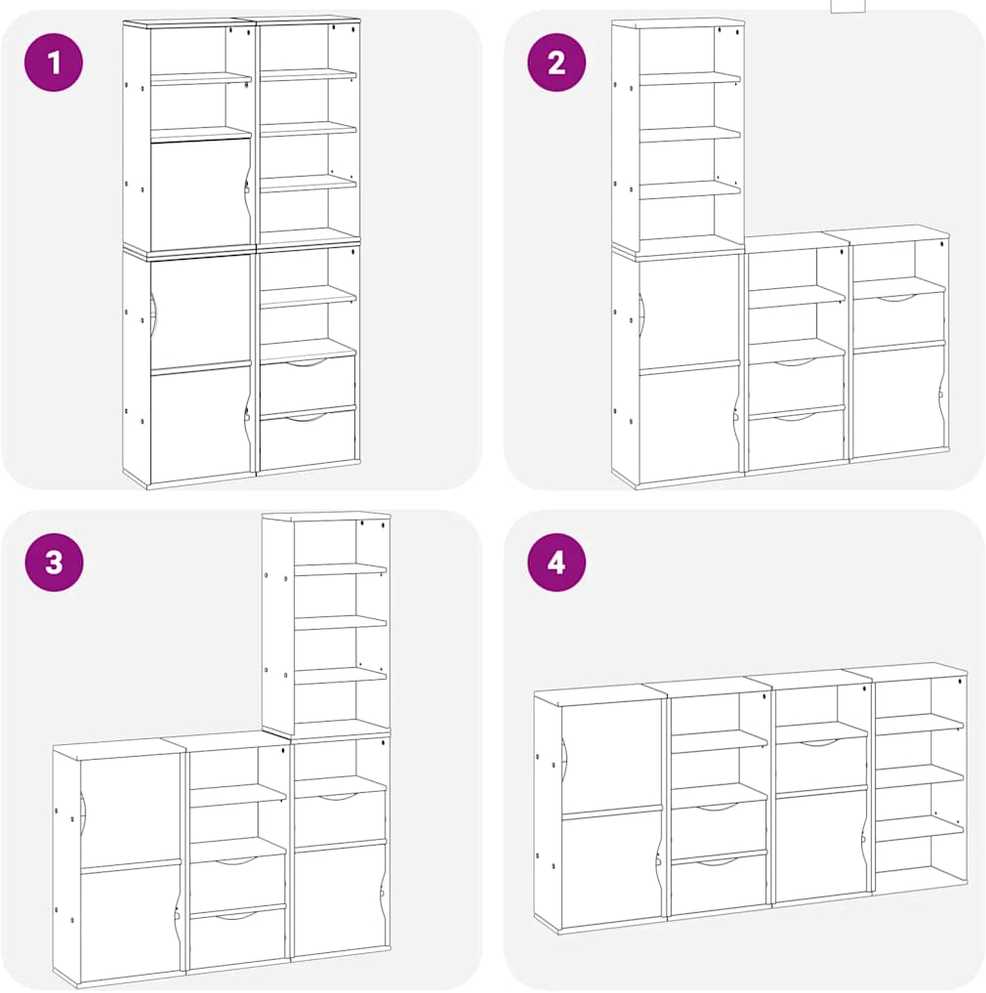 1

2

3

4