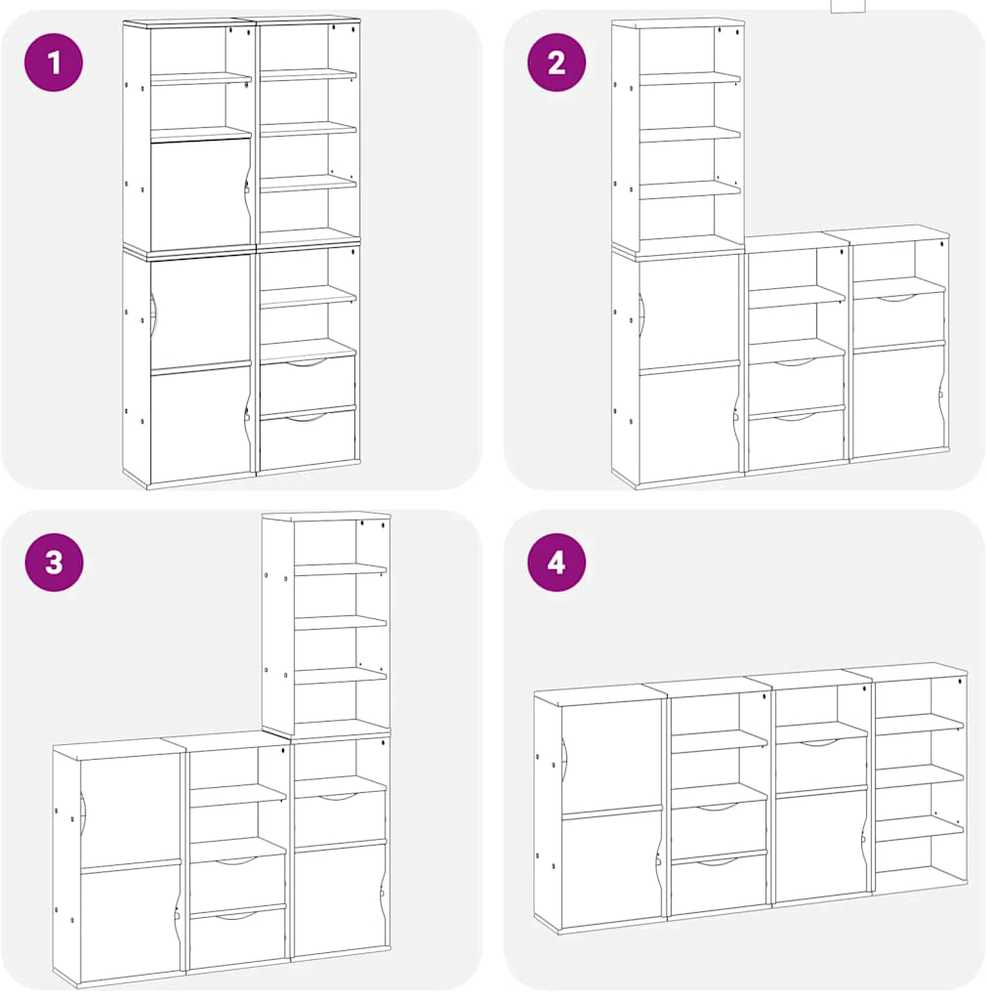 1

2

3

4