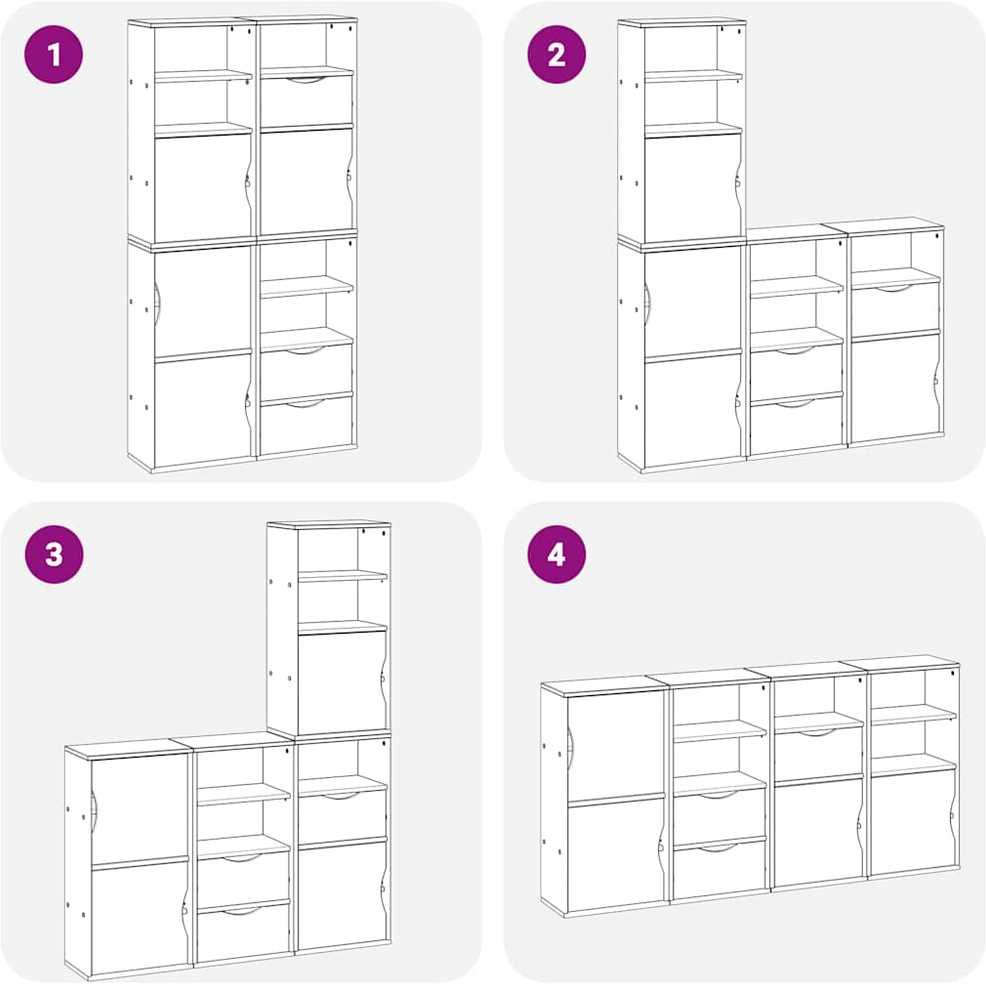 1

2

3

4