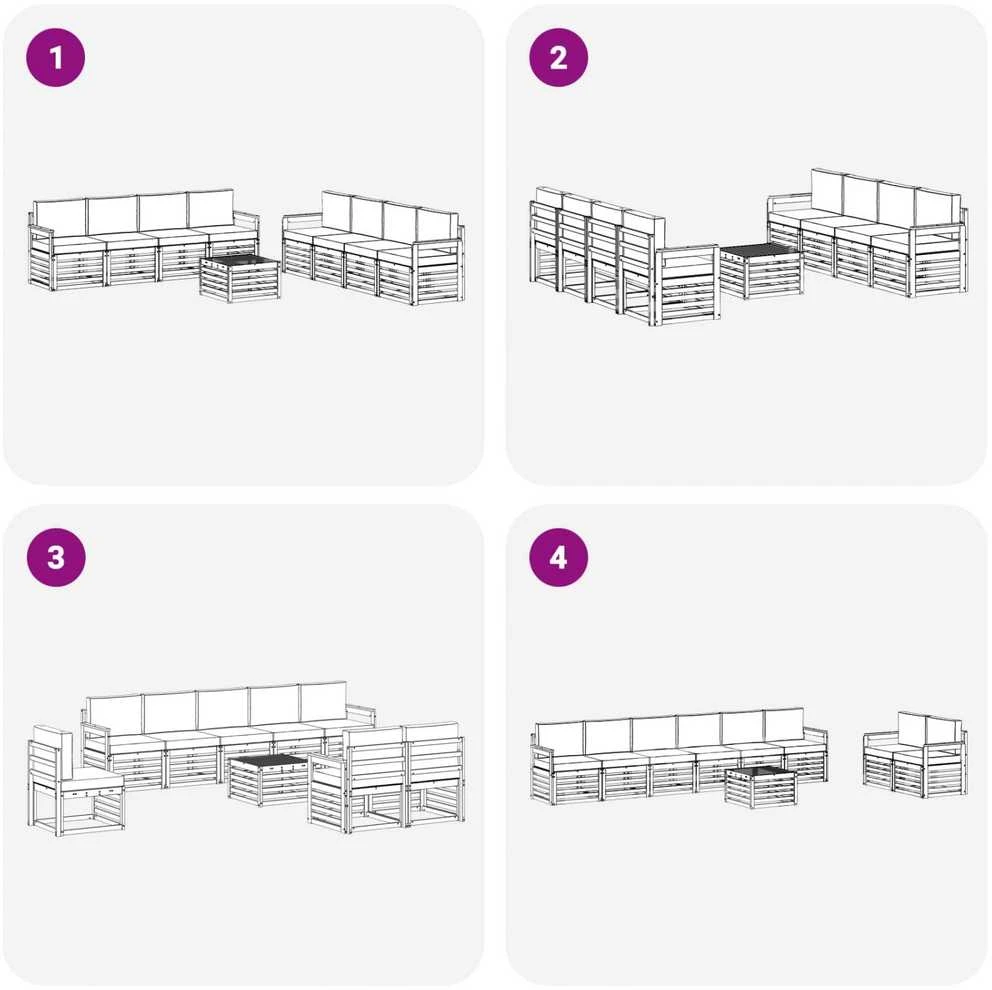 1

2

3

4