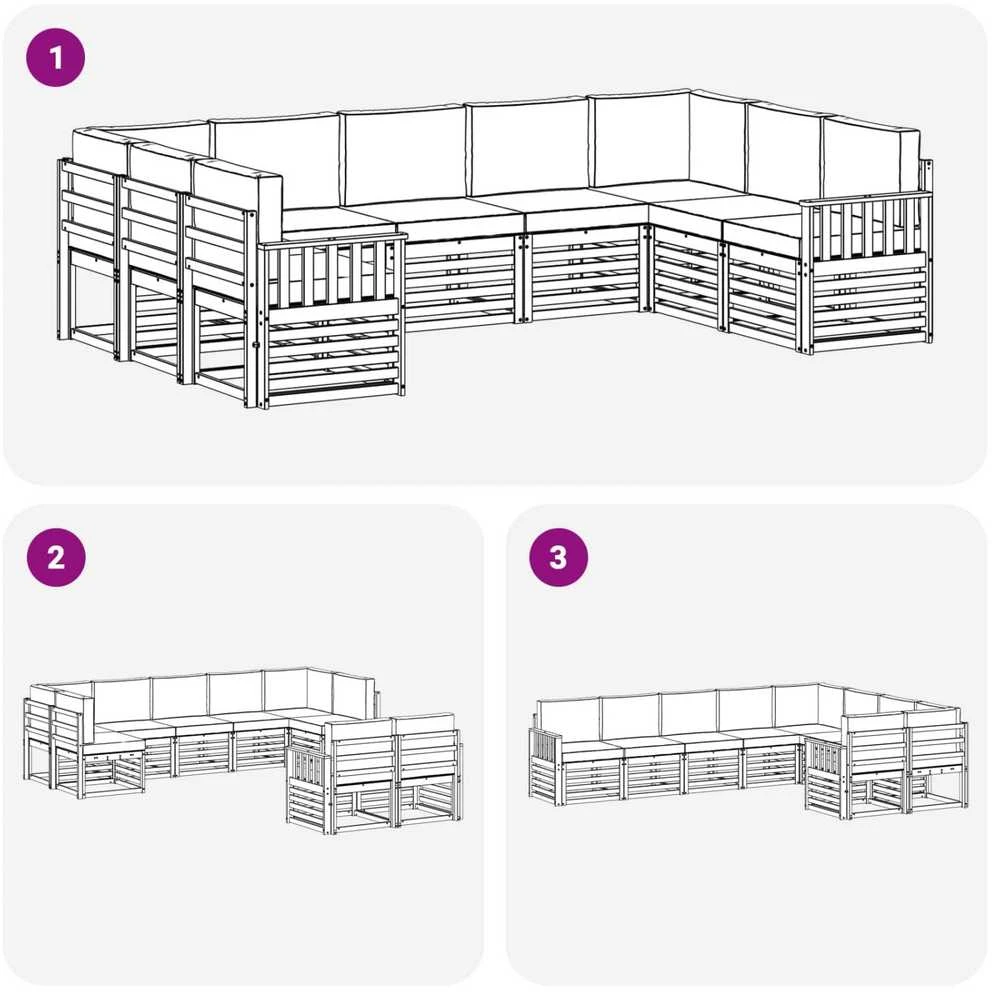 1

2

3