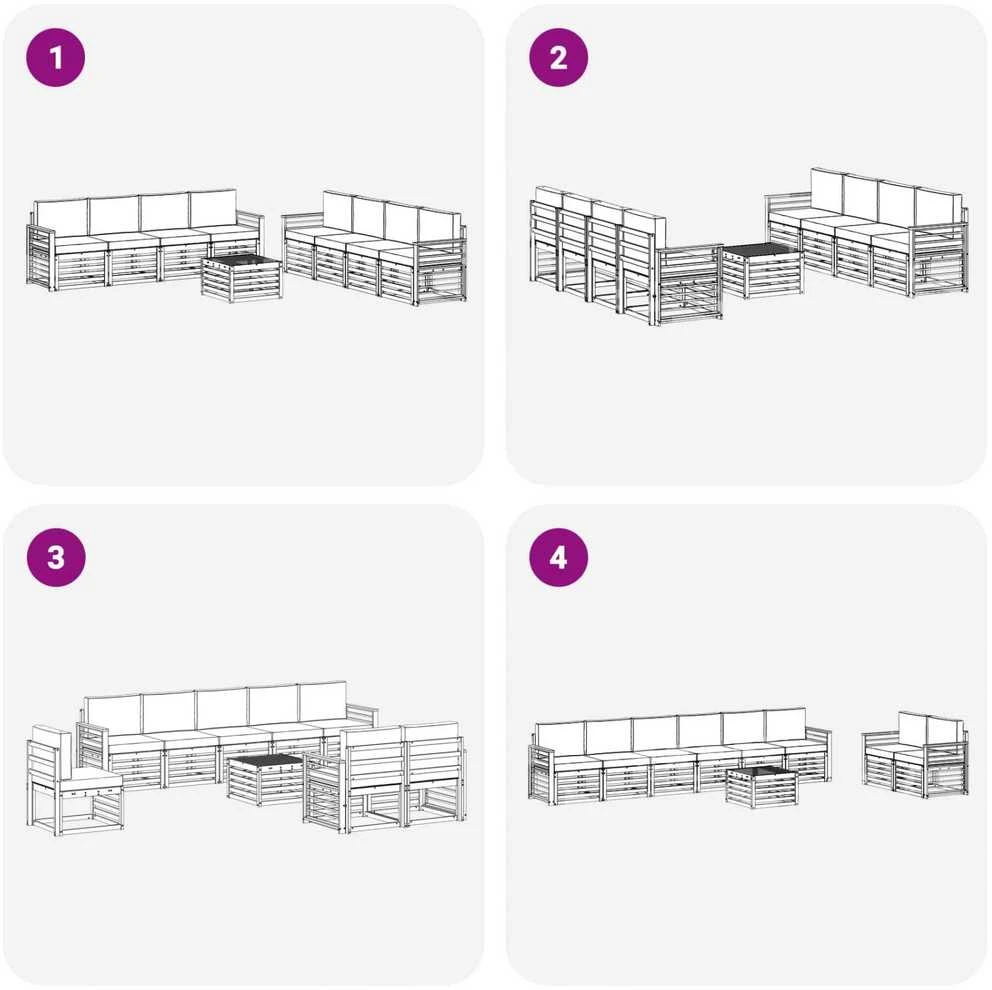 1

2

3

4