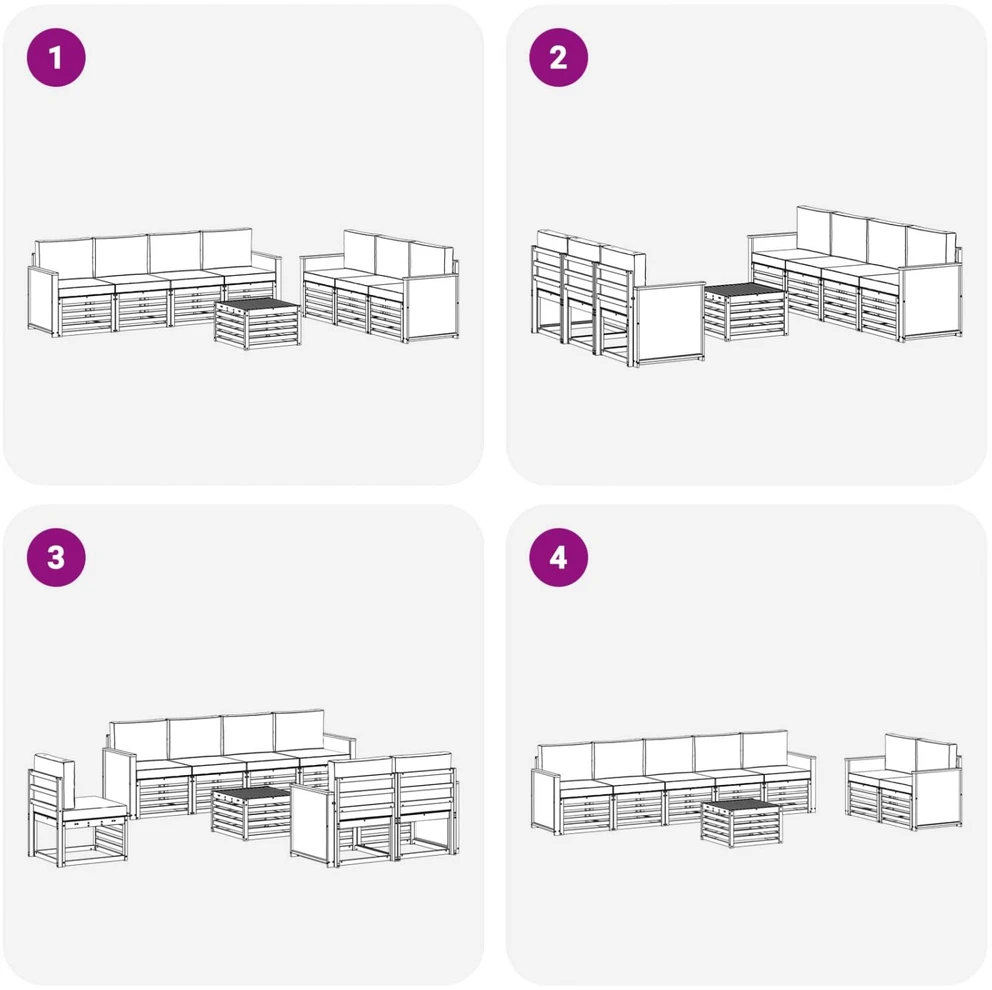 1

2

3

4