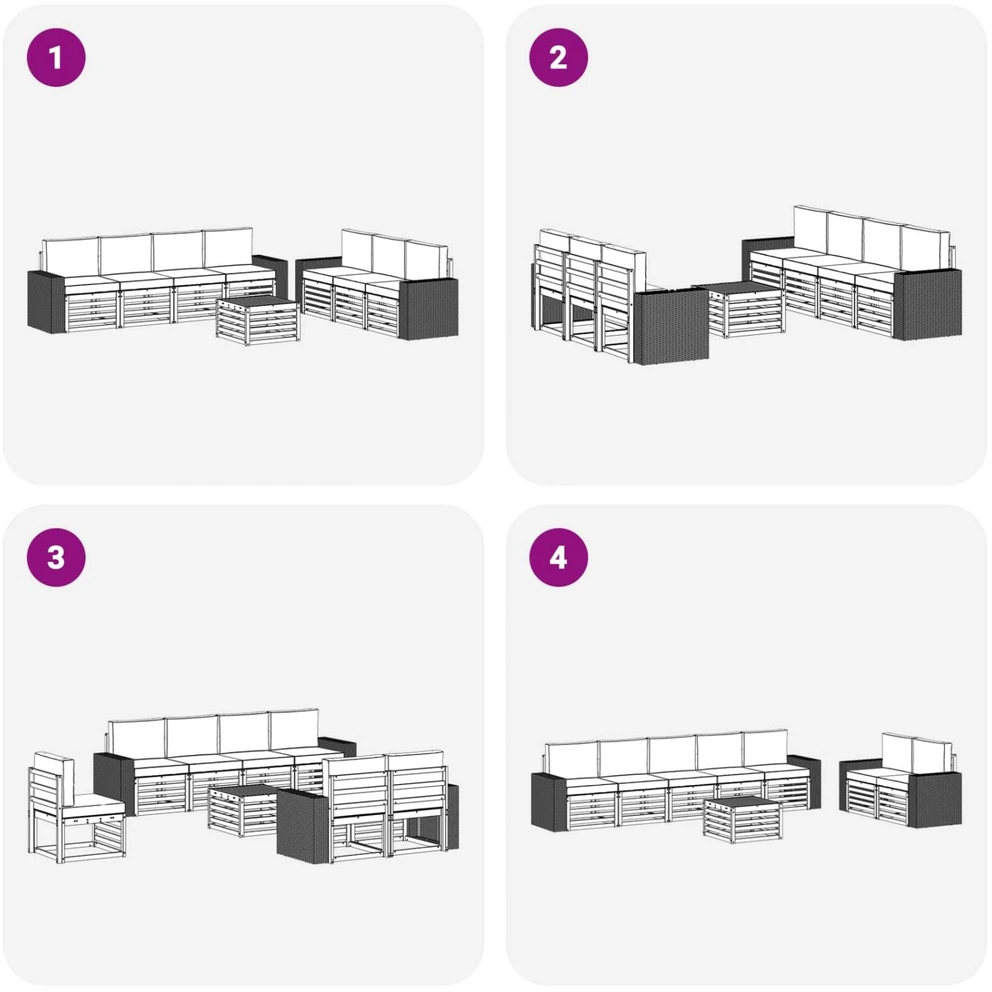 1

2

3

4