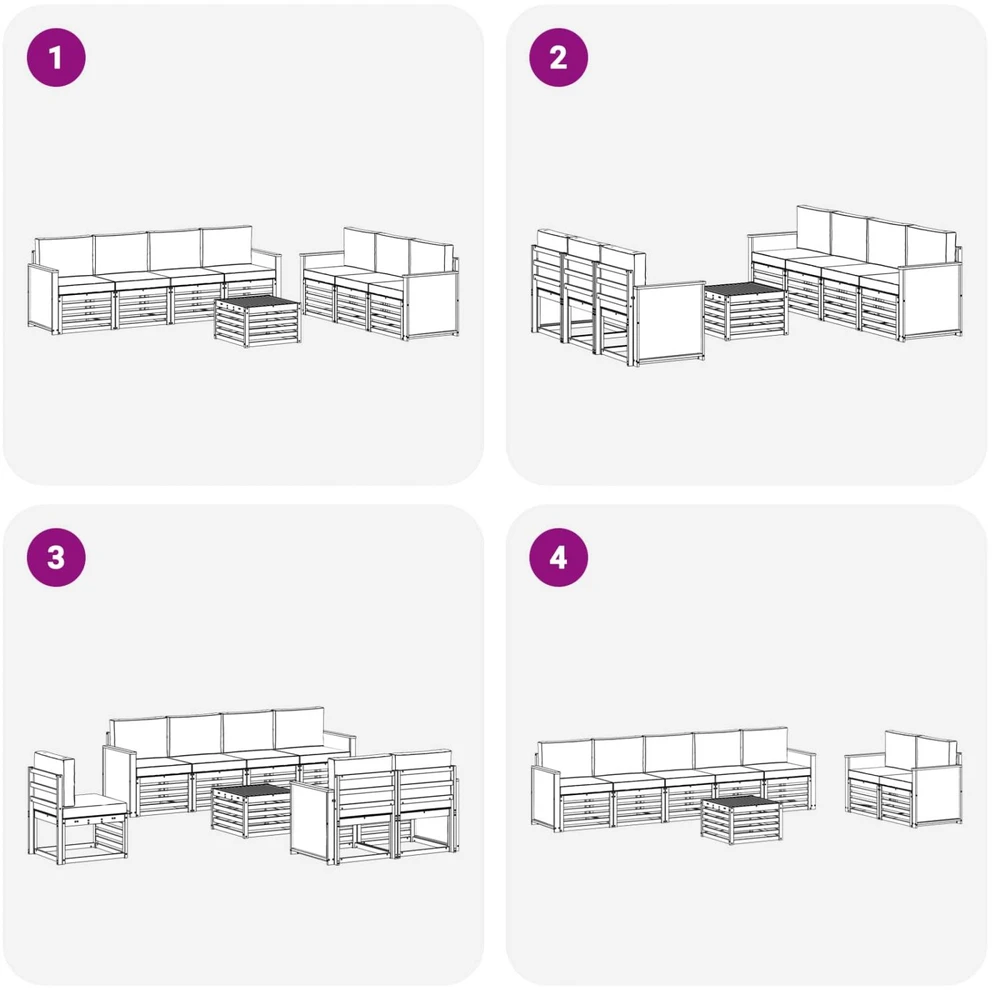 1

2

3

4