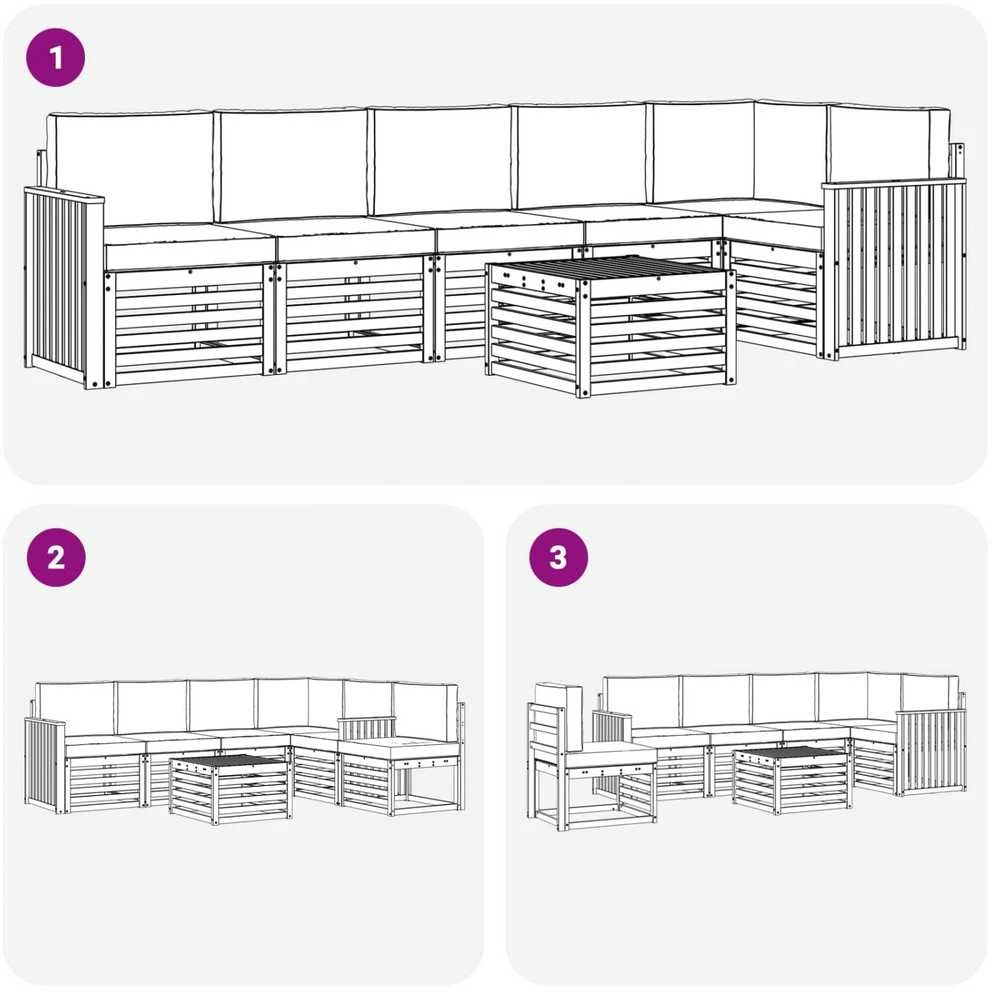 1

2

3