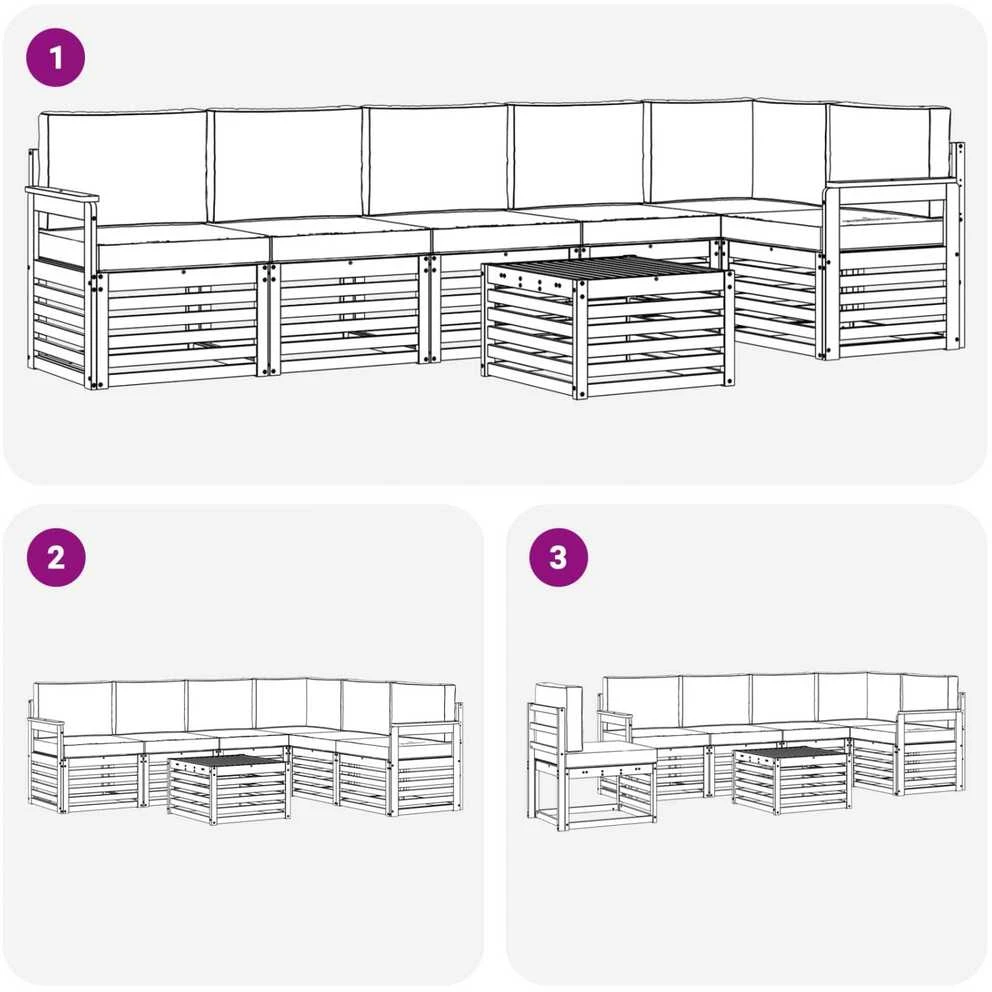 1

2

3