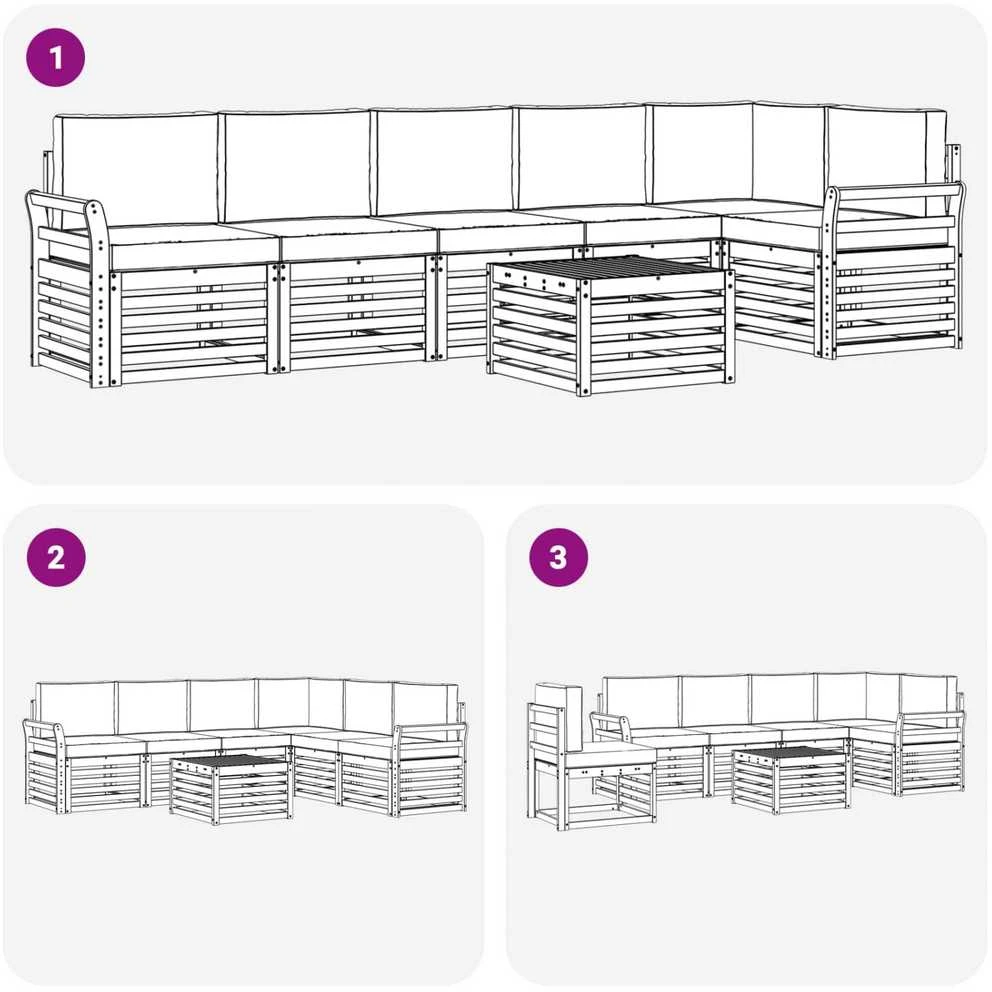 1

2

3