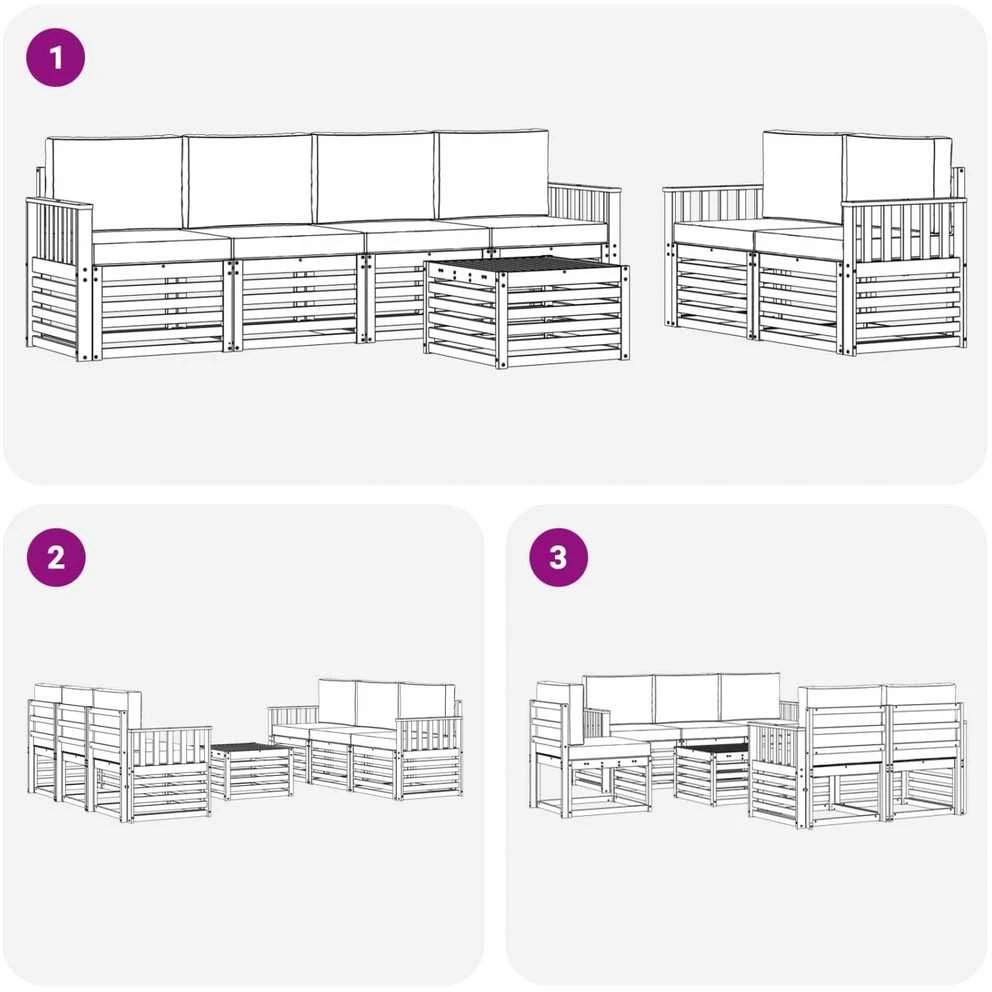 1

2

3