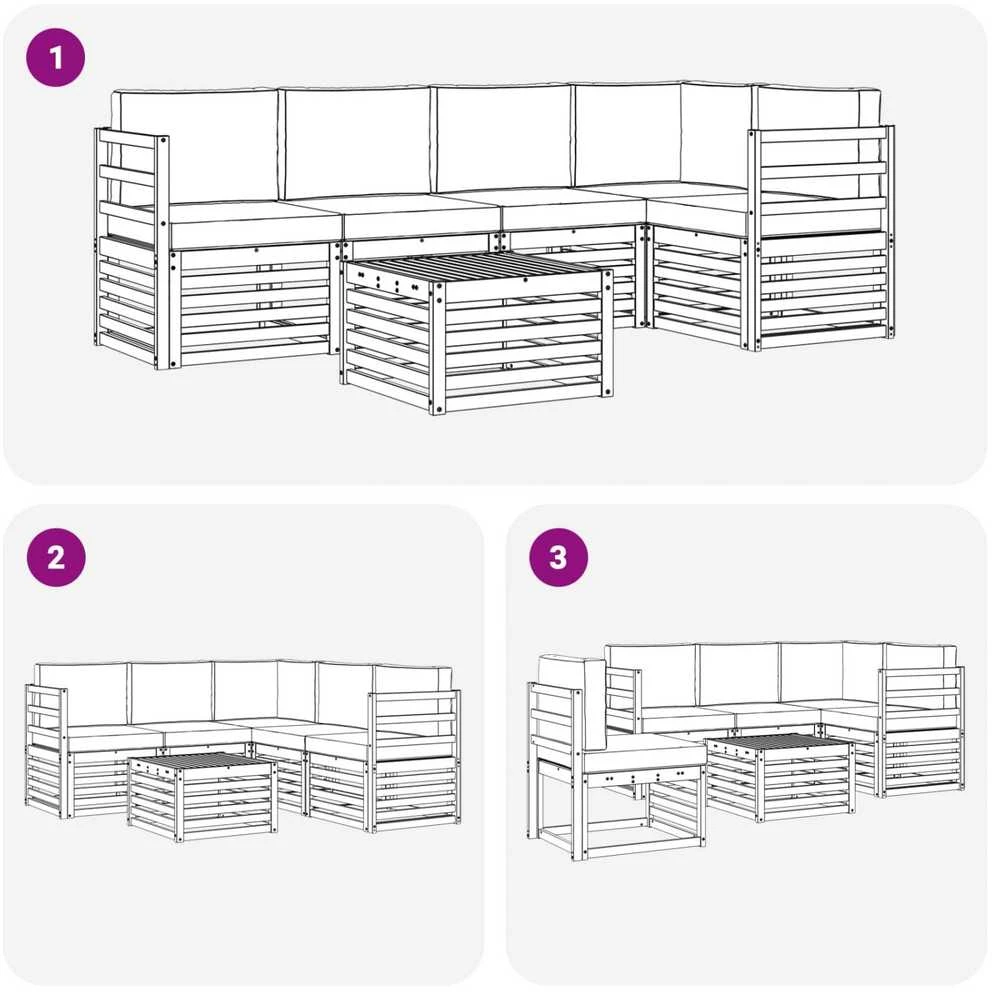 1

2

3