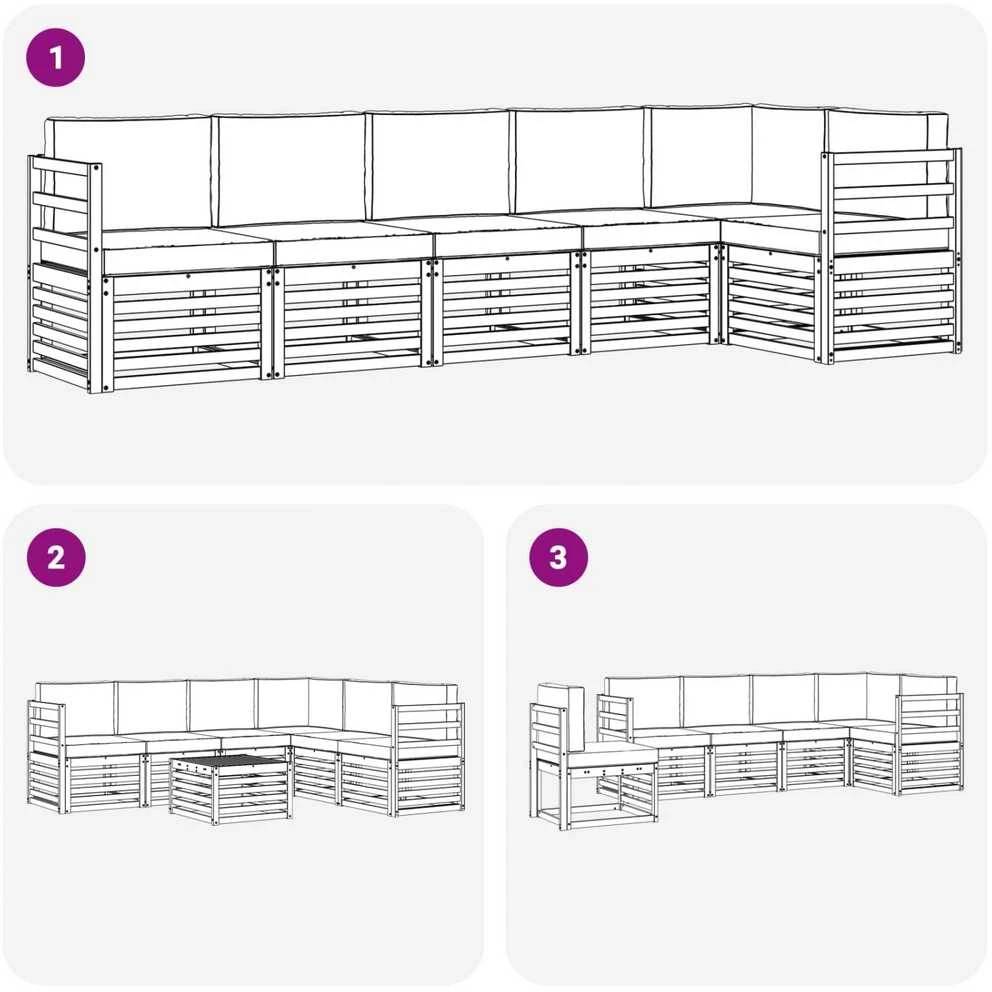 1

2

3