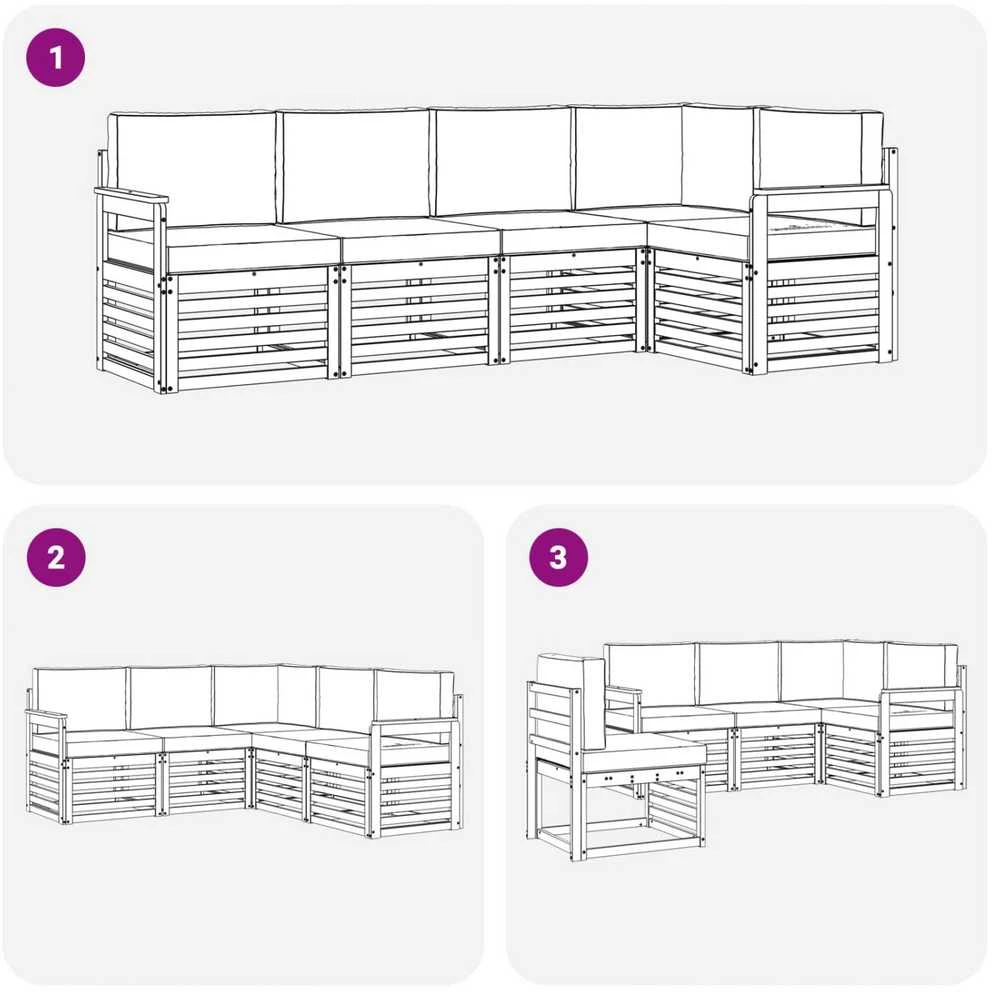 1

2

3