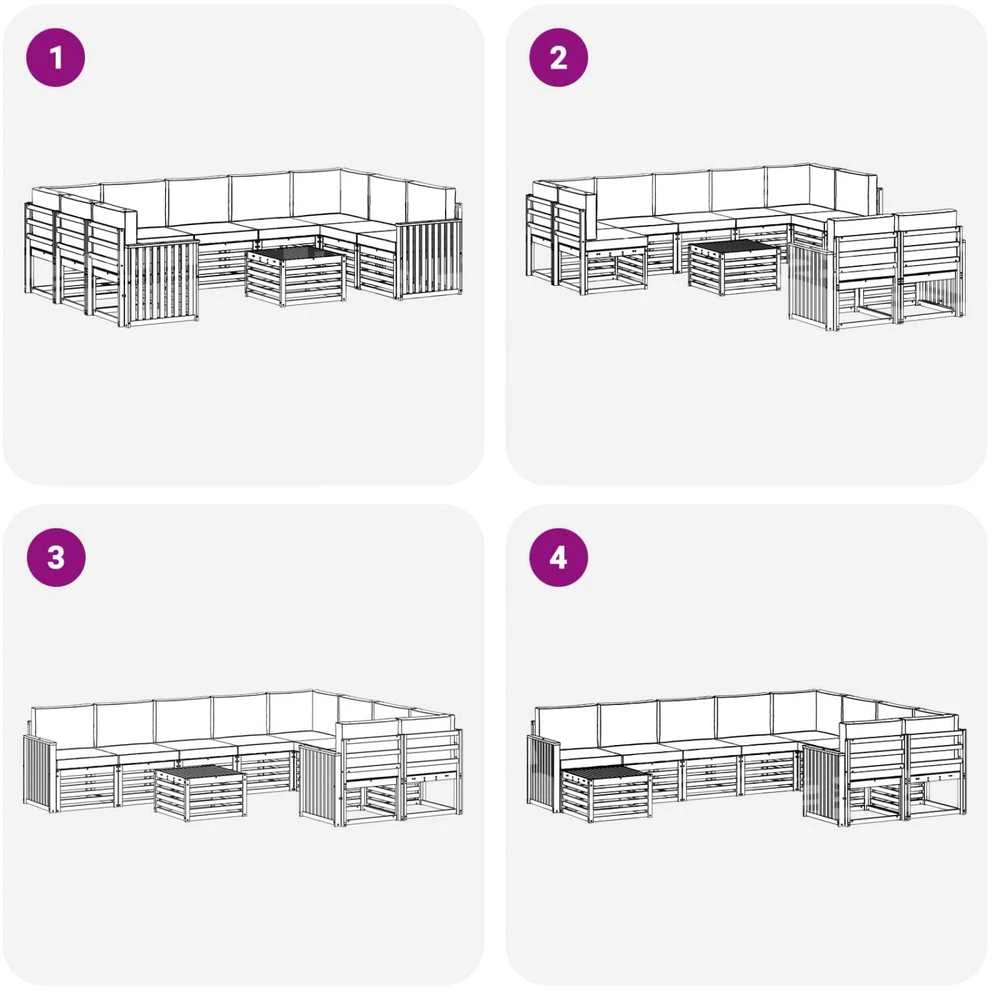 1

2

3

4