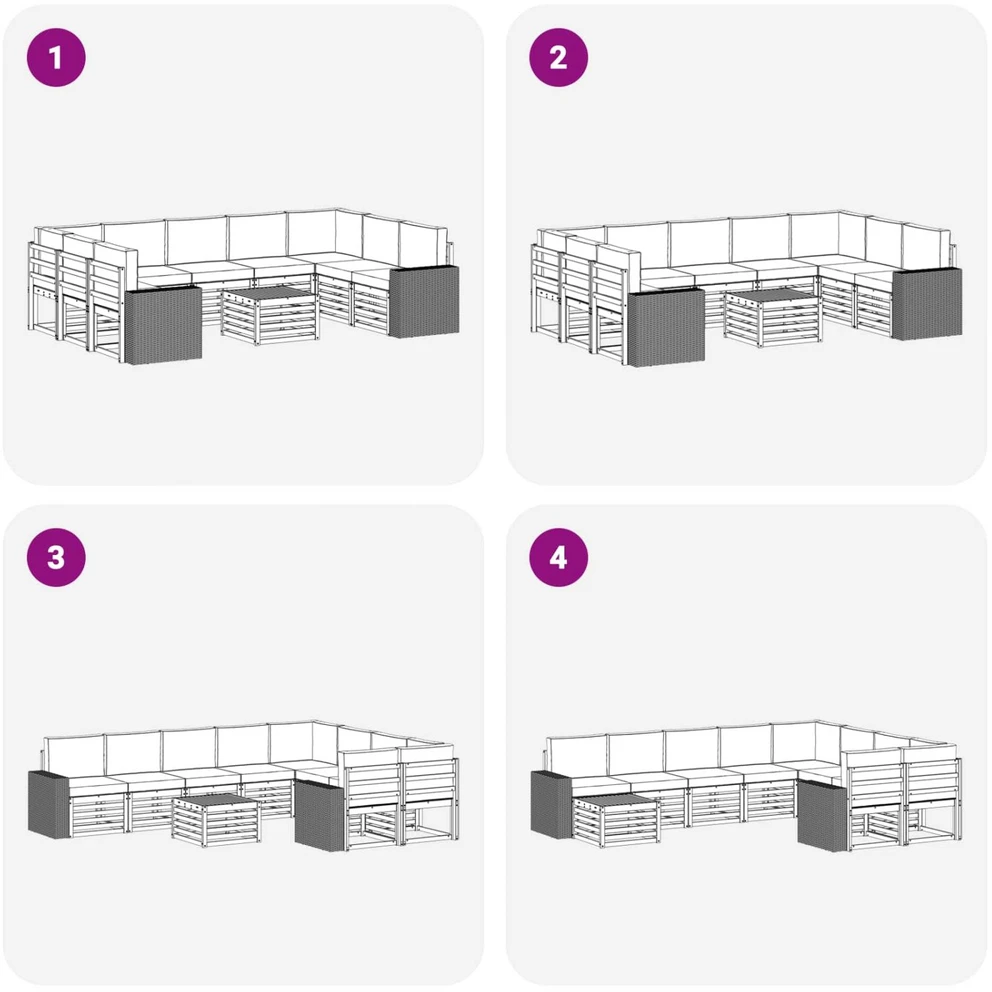 1

2

3

4