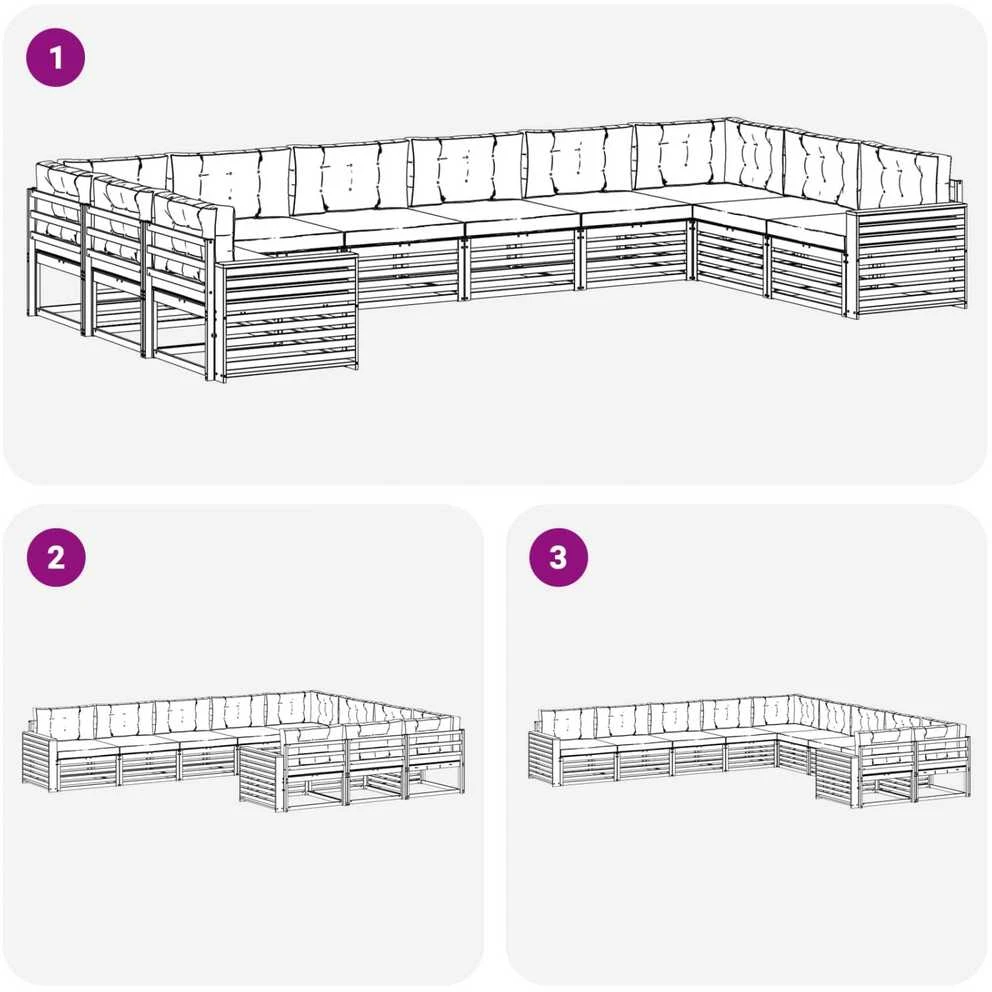 1

2

3