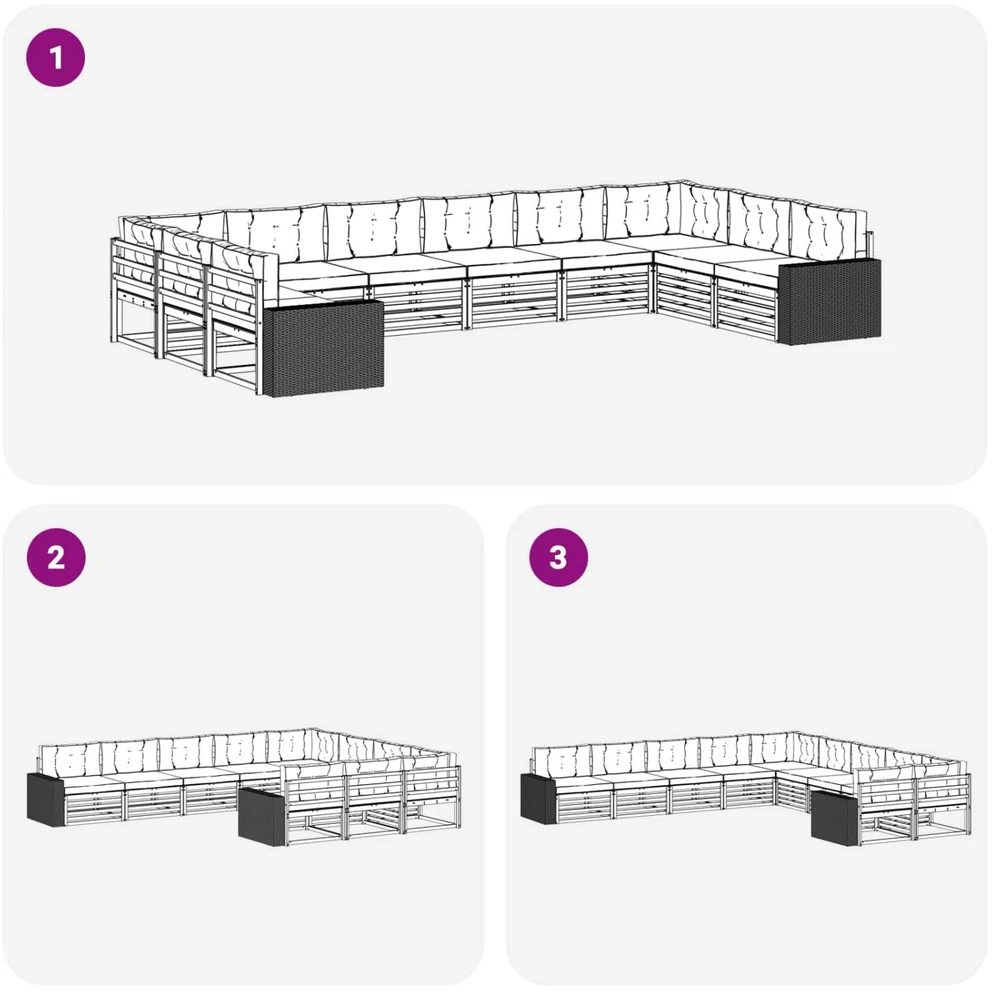 1

2

3