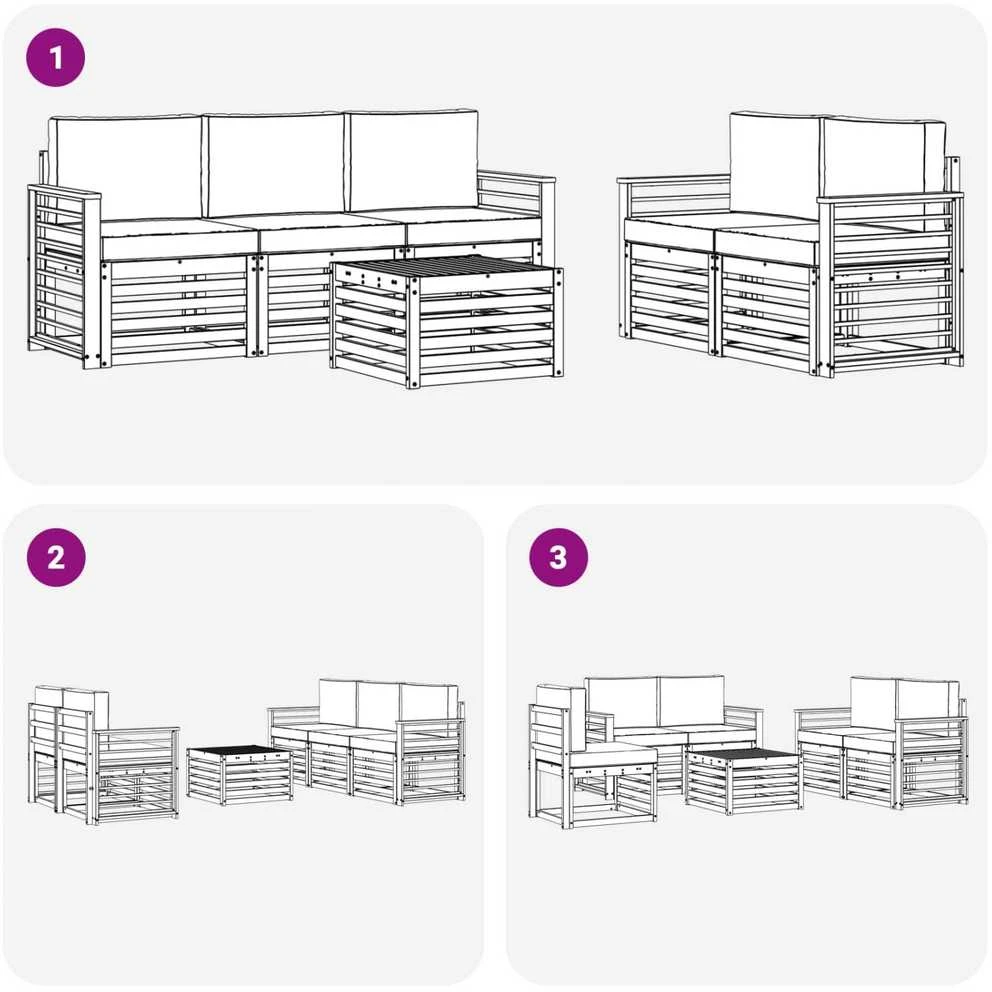 1

2

3