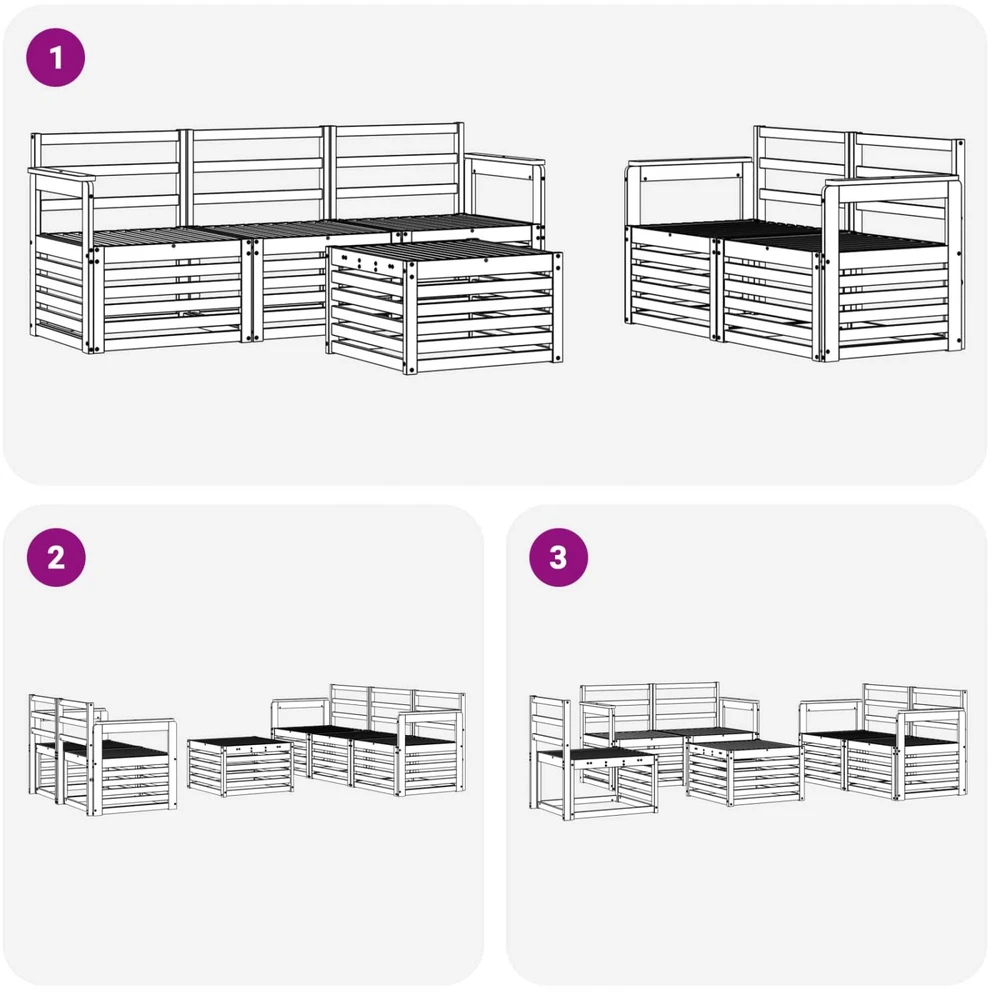 1

2

3